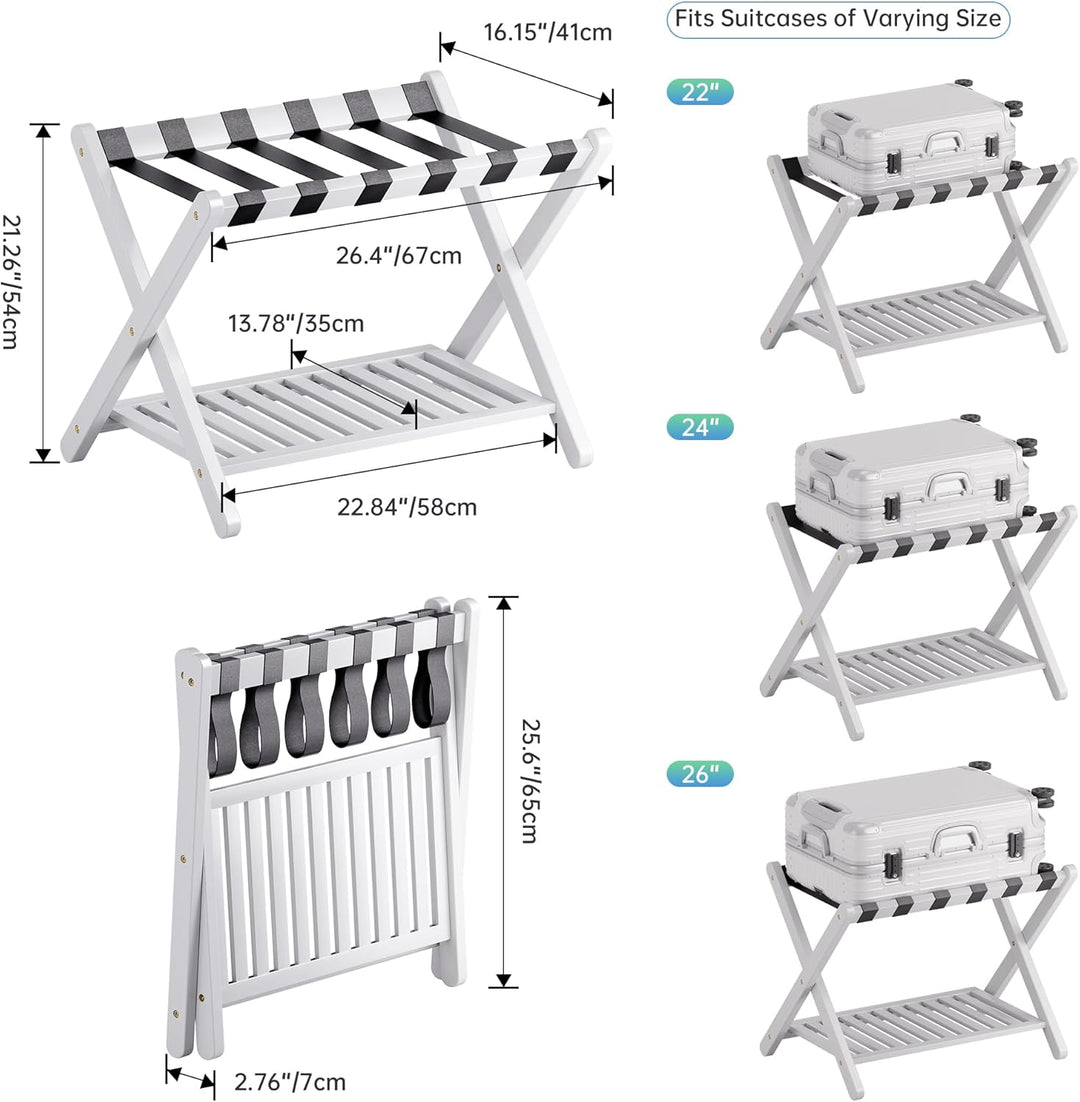 16.15"/41cm

21.26"/54cm

26.4"/67cm

13.78"/35cm

22.84"/58cm

25.6"/65cm

2.76"/7cm

Fits Suitcases of Varying Size

22"

24"

26"