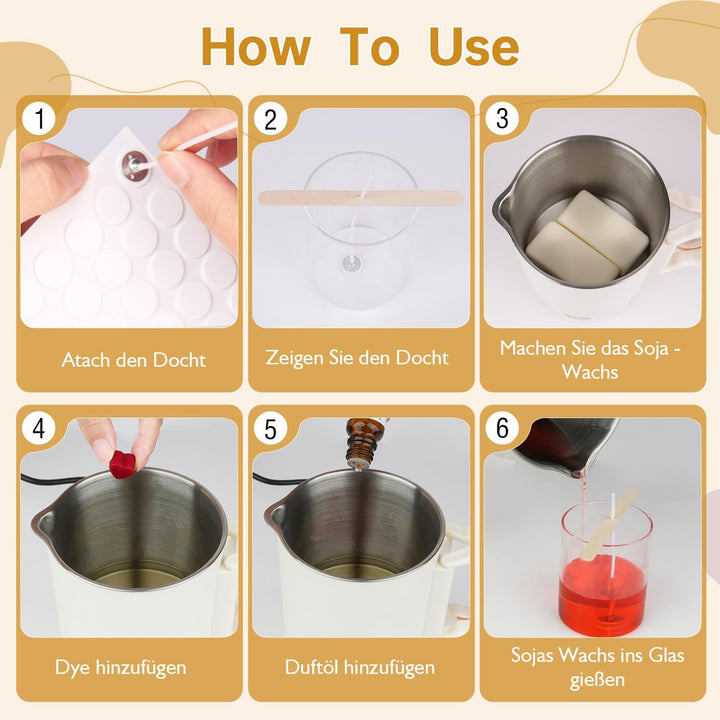 How To Use

1
Atach den Docht

2
Zeigen Sie den Docht

3
Machen Sie das Soja - Wachs

4
Dye hinzufügen

5
Duftöl hinzufügen

6
Sojas Wachs ins Glas gießen