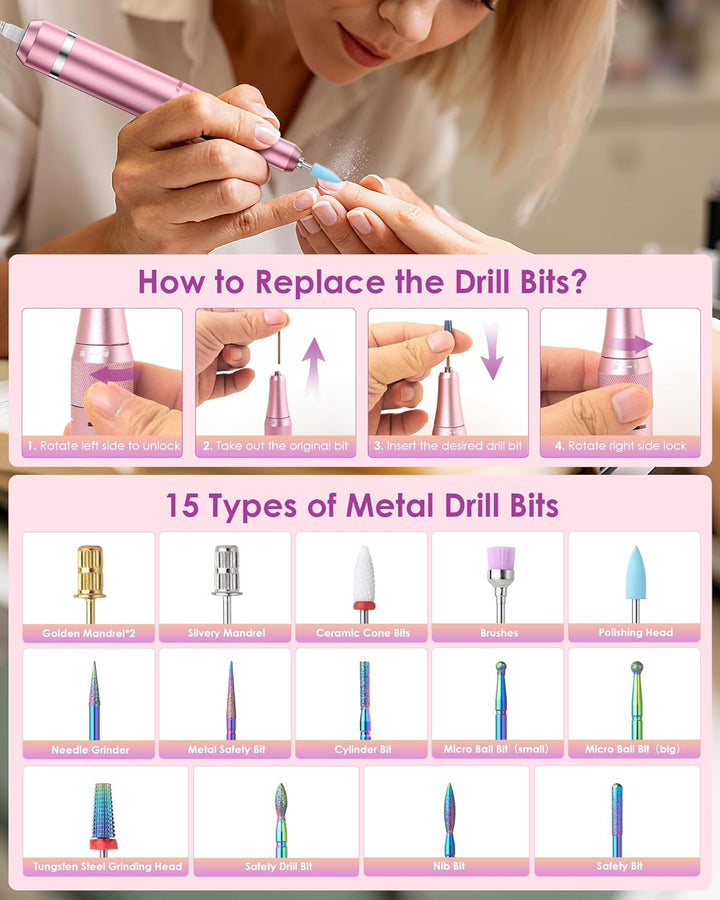 How to Replace the Drill Bits?

1. Rotate left side to unlock

2. Take out the original bit

3. Insert the desired drill bit

4. Rotate right side lock

15 Types of Metal Drill Bits

Golden Mandrel*2

Silvery Mandrel

Ceramic Cone Bits

Brushes

Polishing Head

Needle Grinder

Metal Safety Bit

Cylinder Bit

Micro Ball Bit (small)

Micro Ball Bit (big)

Tungsten Steel Grinding Head

Safety Drill Bit

Nib Bit

Safety Bit