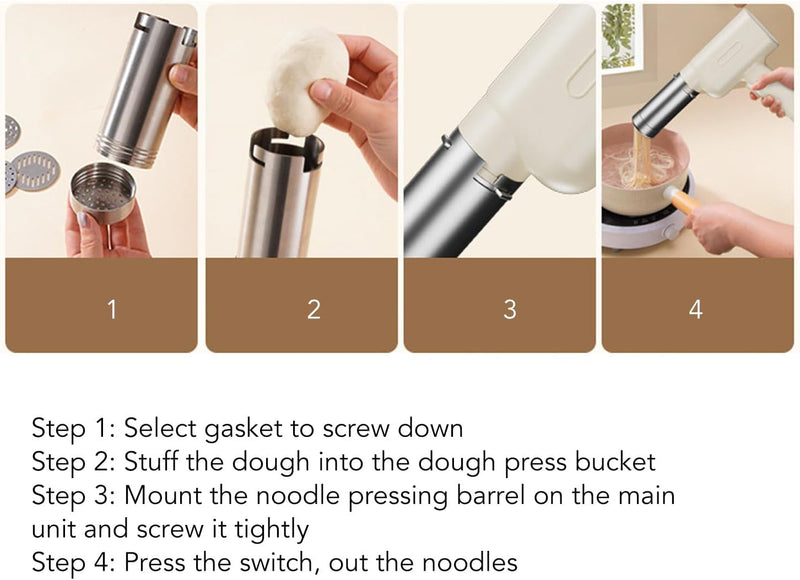 1

2

3

4

Step 1: Select gasket to screw down
Step 2: Stuff the dough into the dough press bucket
Step 3: Mount the noodle pressing barrel on the main unit and screw it tightly
Step 4: Press the switch, out the noodles