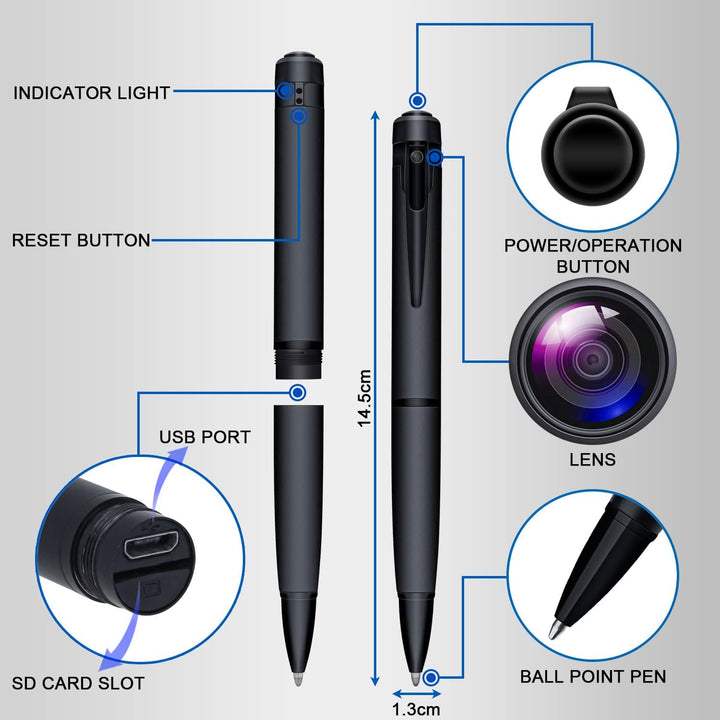 INDICATOR LIGHT

RESET BUTTON

USB PORT

SD CARD SLOT

14.5cm

1.3cm

POWER/OPERATION BUTTON

LENS

BALL POINT PEN