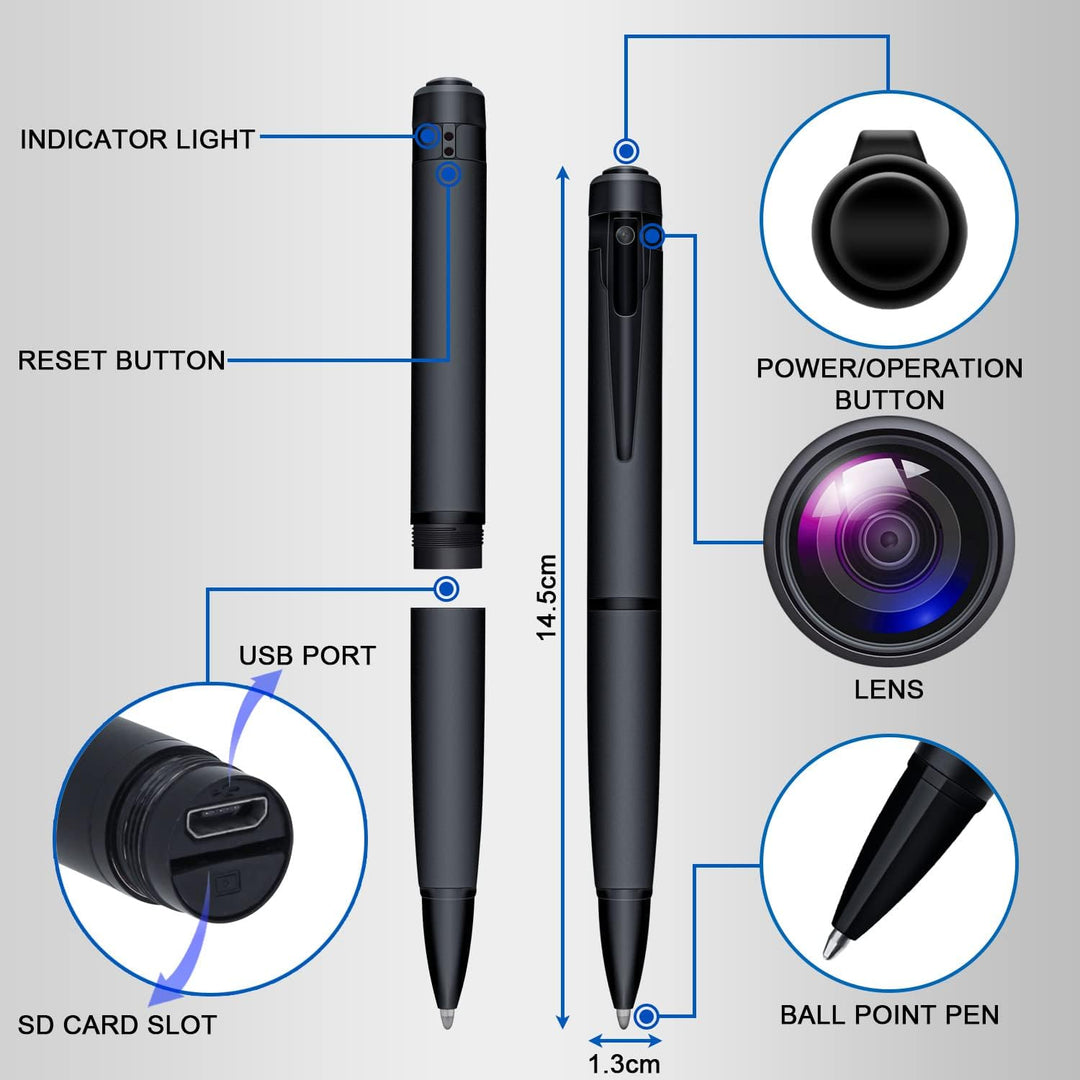 INDICATOR LIGHT

RESET BUTTON

USB PORT

SD CARD SLOT

14.5cm

1.3cm

POWER/OPERATION BUTTON

LENS

BALL POINT PEN