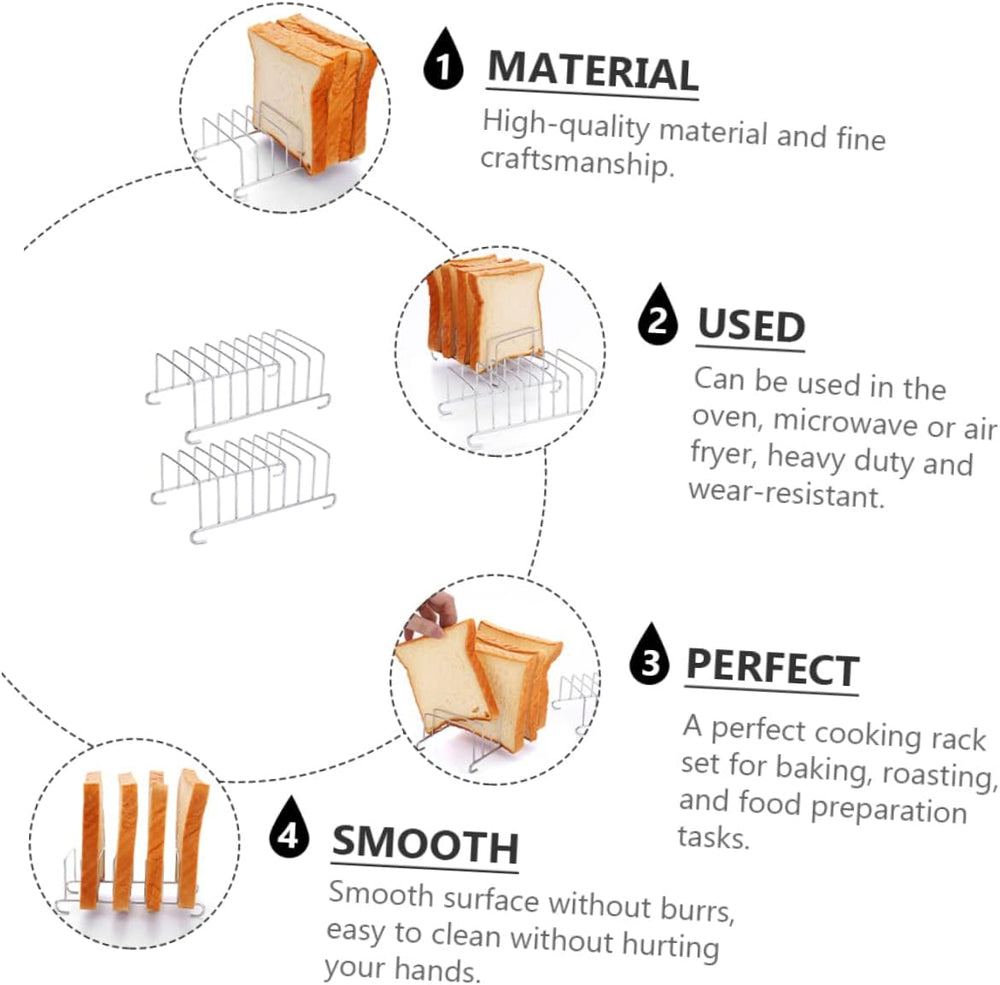 1 MATERIAL
High-quality material and fine craftsmanship.

2 USED
Can be used in the oven, microwave or air fryer, heavy duty and wear-resistant.

3 PERFECT
A perfect cooking rack set for baking, roasting, and food preparation tasks.

4 SMOOTH
Smooth surface without burrs, easy to clean without hurting your hands.