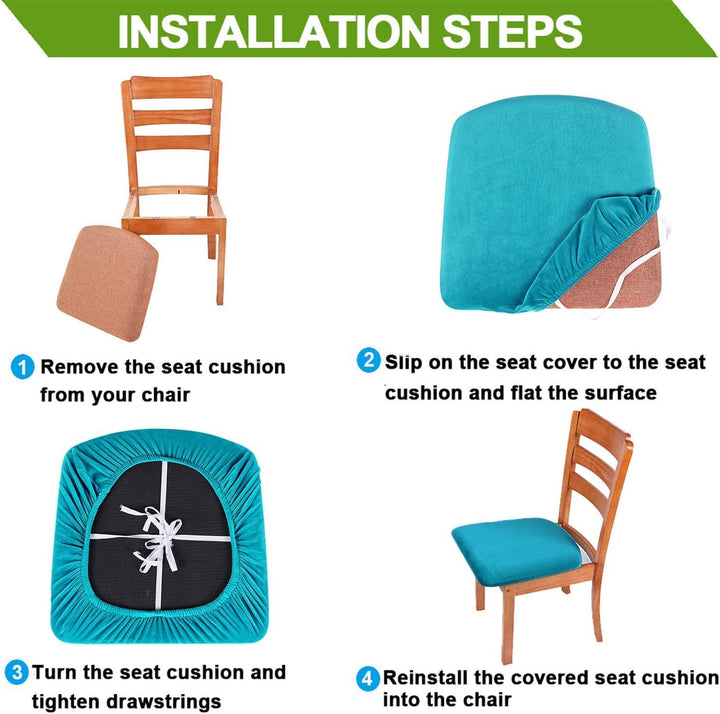 INSTALLATION STEPS

1 Remove the seat cushion from your chair

2 Slip on the seat cover to the seat cushion and flat the surface

3 Turn the seat cushion and tighten drawstrings

4 Reinstall the covered seat cushion into the chair