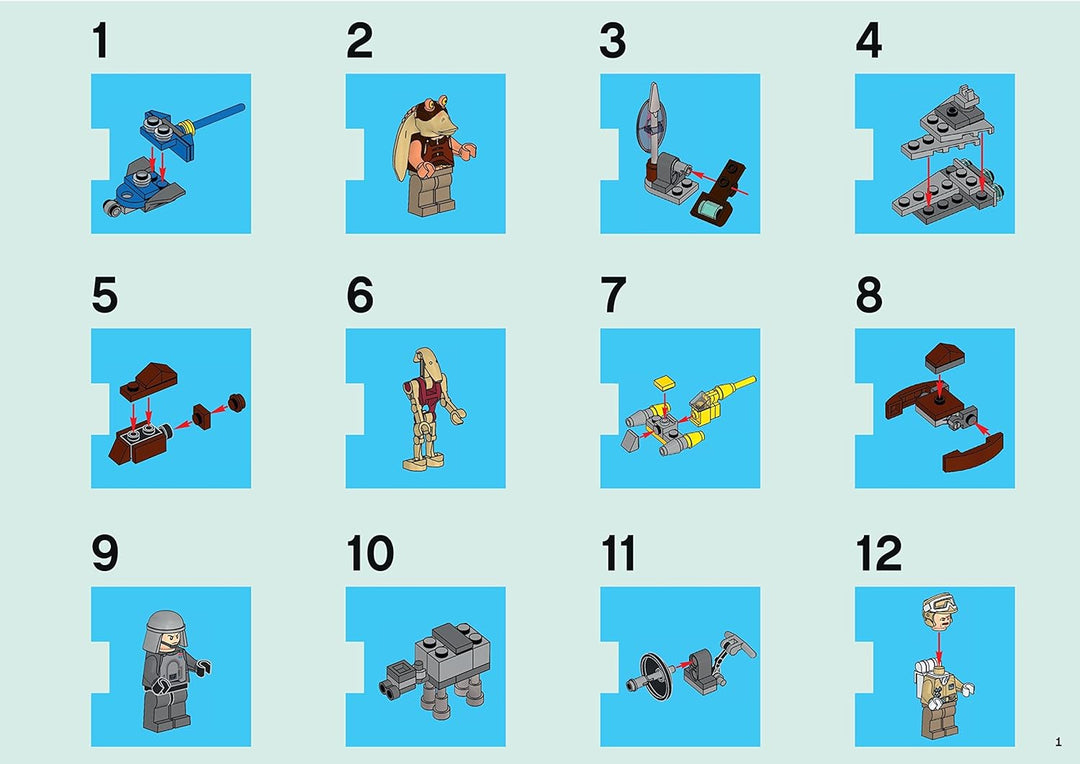 1

2

3

4

5

6

7

8

9

10

11

12

1