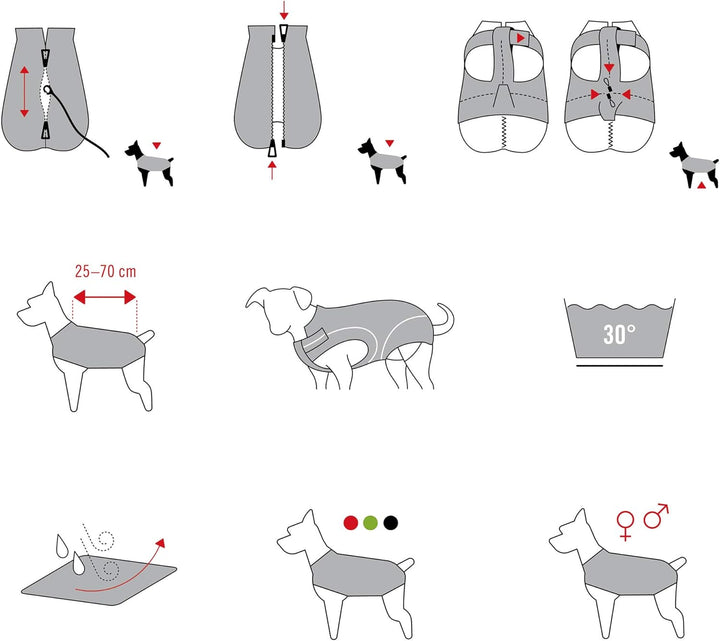 25–70 cm

30°

♀ ♂