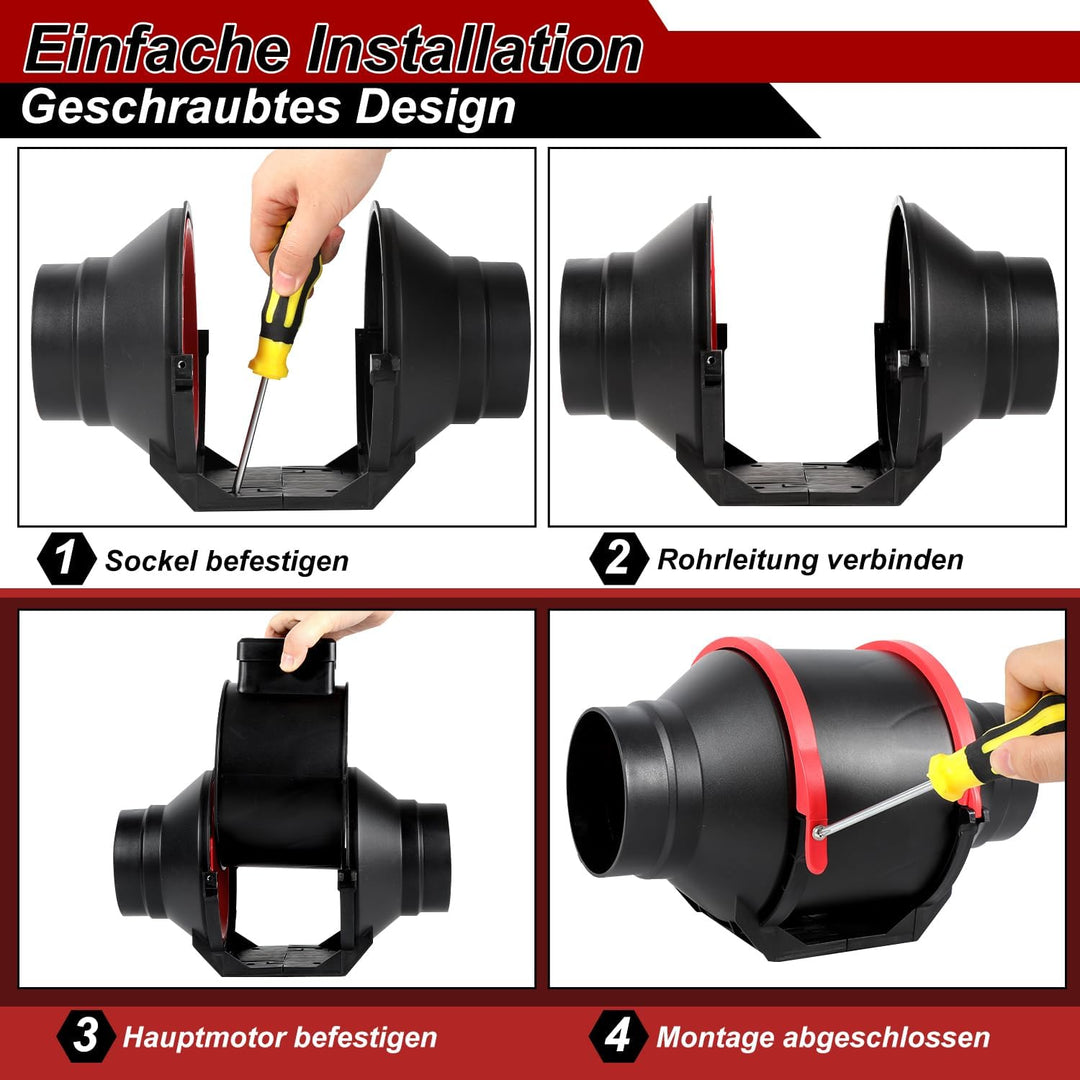 Einfache Installation
Geschraubtes Design

1 Sockel befestigen

2 Rohrleitung verbinden

3 Hauptmotor befestigen

4 Montage abgeschlossen