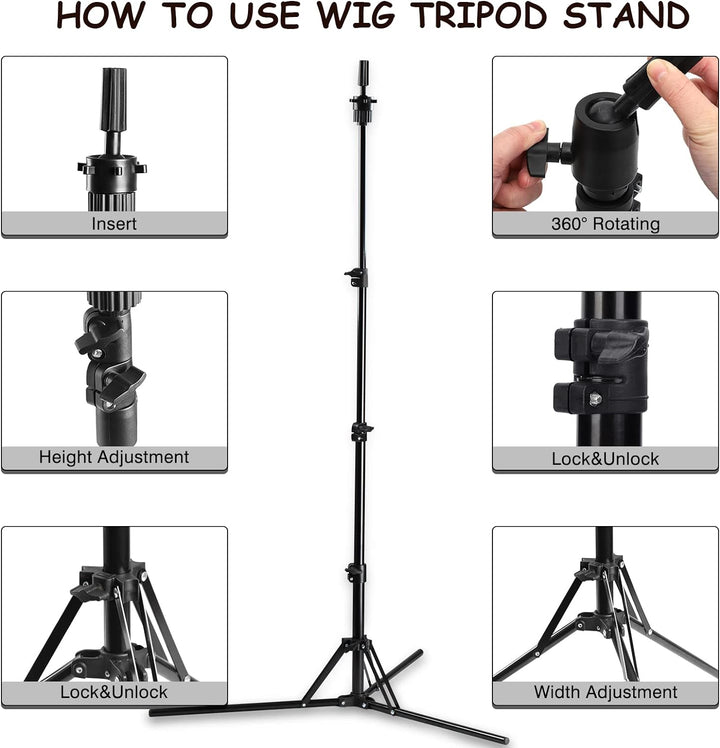 HOW TO USE WIG TRIPOD STAND

Insert

Height Adjustment

Lock&Unlock

360° Rotating

Lock&Unlock

Width Adjustment