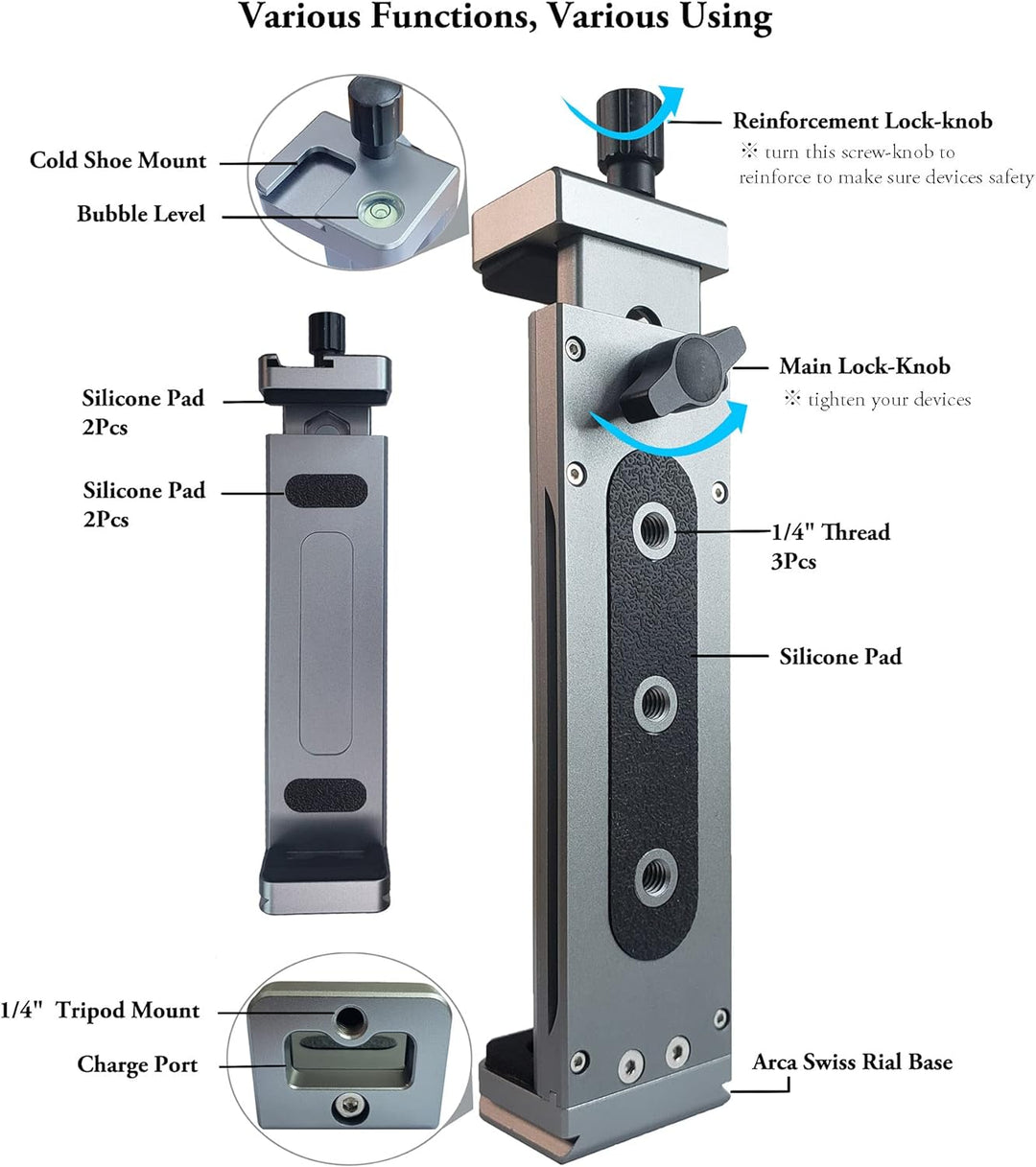 Various Functions, Various Using

Cold Shoe Mount

Bubble Level

Reinforcement Lock-knob
※ turn this screw-knob to reinforce to make sure devices safety

Silicone Pad 2Pcs

Silicone Pad 2Pcs

Main Lock-Knob
※ tighten your devices

1/4" Thread 3Pcs

Silicone Pad

1/4" Tripod Mount

Charge Port

Arca Swiss Rial Base