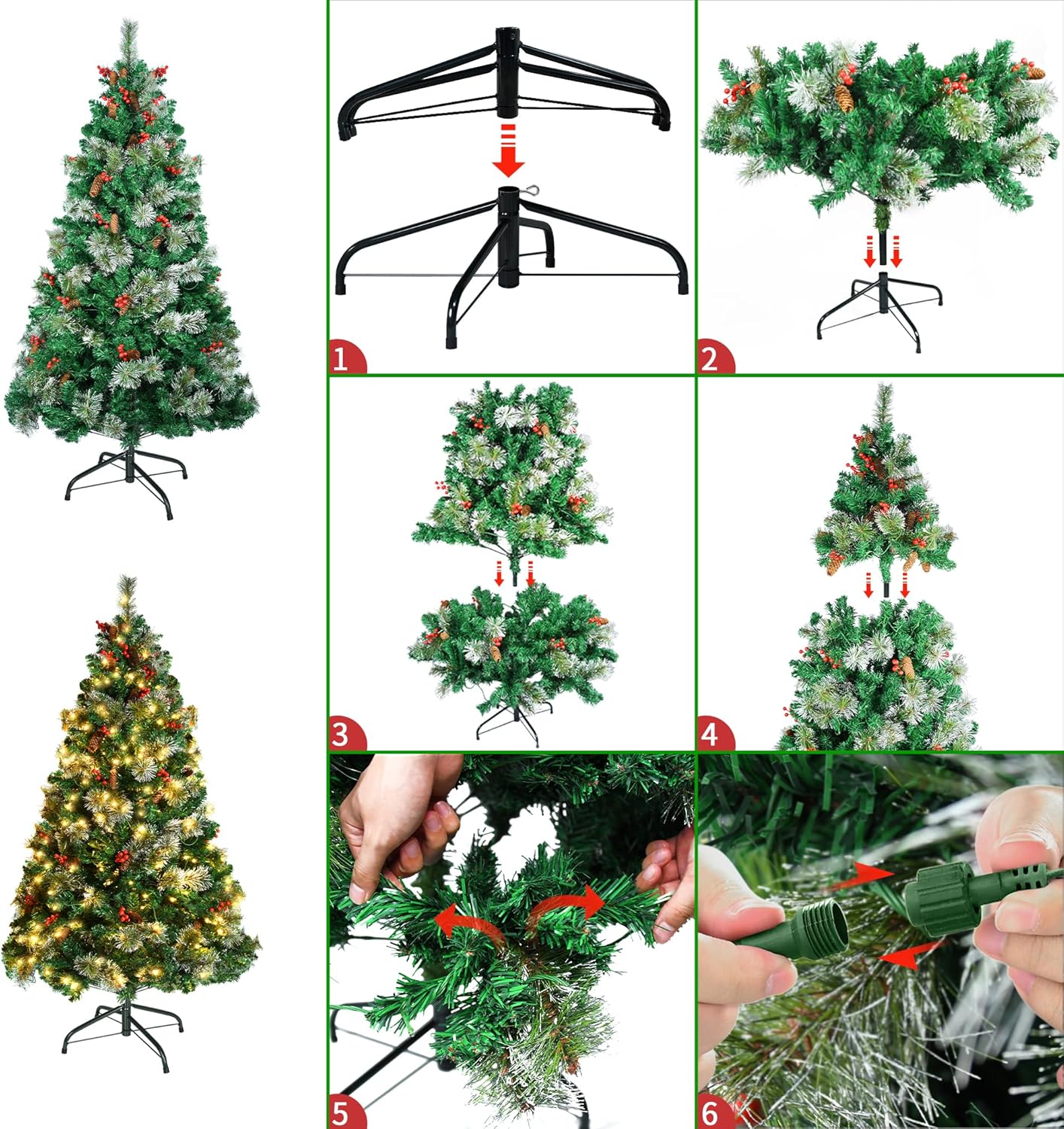 1
2
3
4
5
6