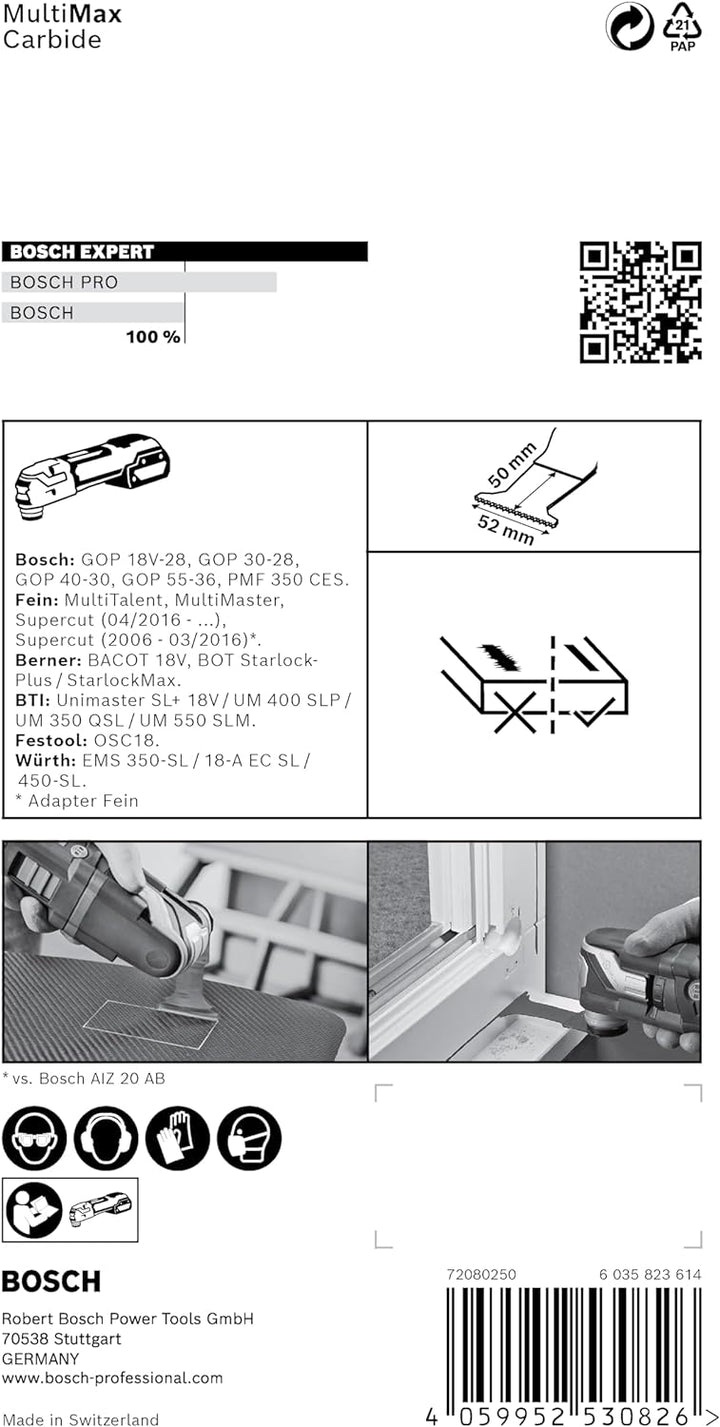 MultiMax
Carbide

21
PAP

BOSCH EXPERT
BOSCH PRO
BOSCH
100 %

50 mm
52 mm

Bosch: GOP 18V-28, GOP 30-28, GOP 40-30, GOP 55-36, PMF 350 CES.
Fein: MultiTalent, MultiMaster, Supercut (04/2016 - ...), Supercut (2006 - 03/2016)*.
Berner: BACOT 18V, BOT Starlock-Plus / StarlockMax.
BTI: Unimaster SL+ 18V / UM 400 SLP / UM 350 QSL / UM 550 SLM.
Festool: OSC18.
Würth: EMS 350-SL / 18-A EC SL / 450-SL.
* Adapter Fein

* vs. Bosch AIZ 20 AB

BOSCH

Robert Bosch Power Tools GmbH
70538 Stuttgart
GERMANY
www.bosch-professional.com

Made in Switzerland

72080250
6 035 823 614

4 059952 530826 >