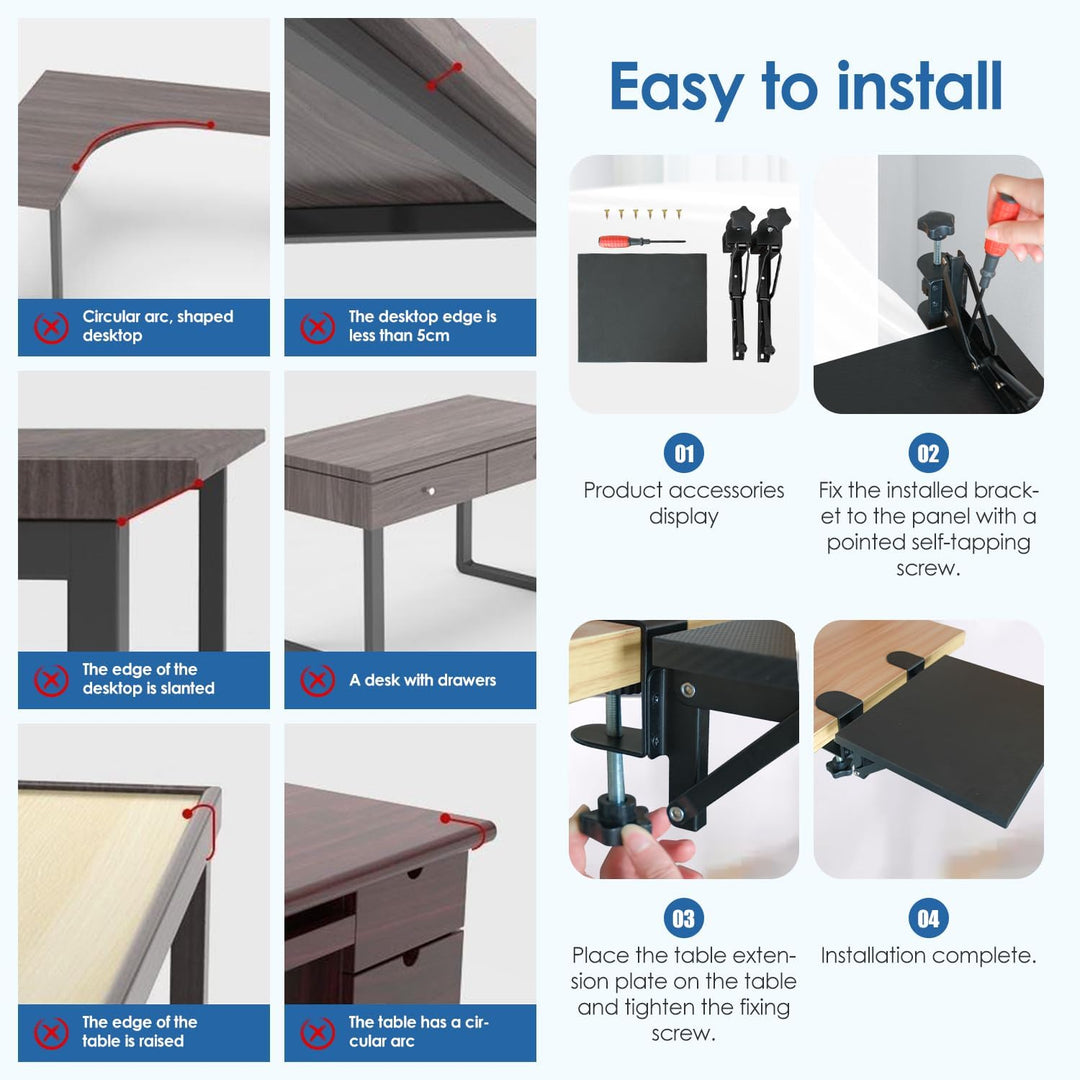 Circular arc, shaped desktop

The desktop edge is less than 5cm

The edge of the desktop is slanted

A desk with drawers

The edge of the table is raised

The table has a circular arc

Easy to install

01
Product accessories display

02
Fix the installed bracket to the panel with a pointed self-tapping screw.

03
Place the table extension plate on the table and tighten the fixing screw.

04
Installation complete.