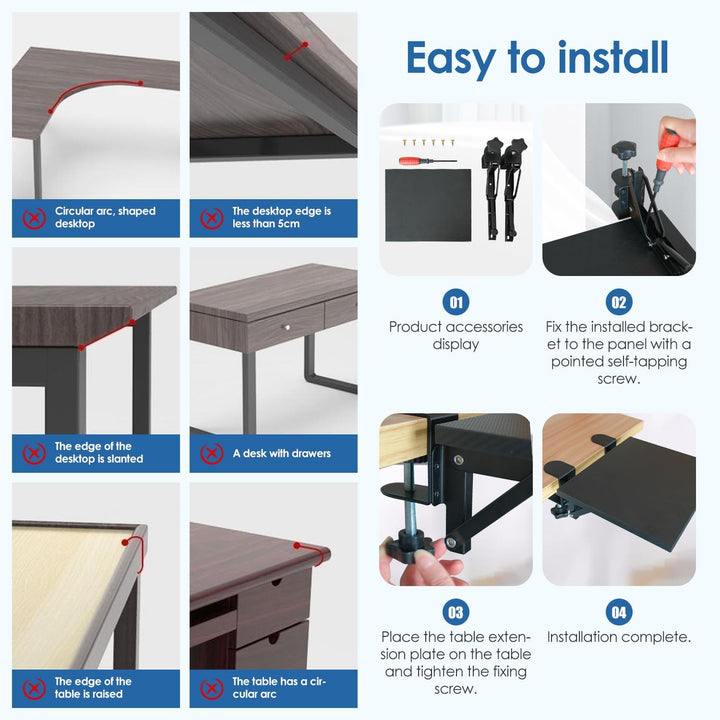 Circular arc, shaped desktop

The desktop edge is less than 5cm

The edge of the desktop is slanted

A desk with drawers

The edge of the table is raised

The table has a circular arc

Easy to install

01

Product accessories display

02

Fix the installed bracket to the panel with a pointed self-tapping screw.

03

Place the table extension plate on the table and tighten the fixing screw.

04

Installation complete.