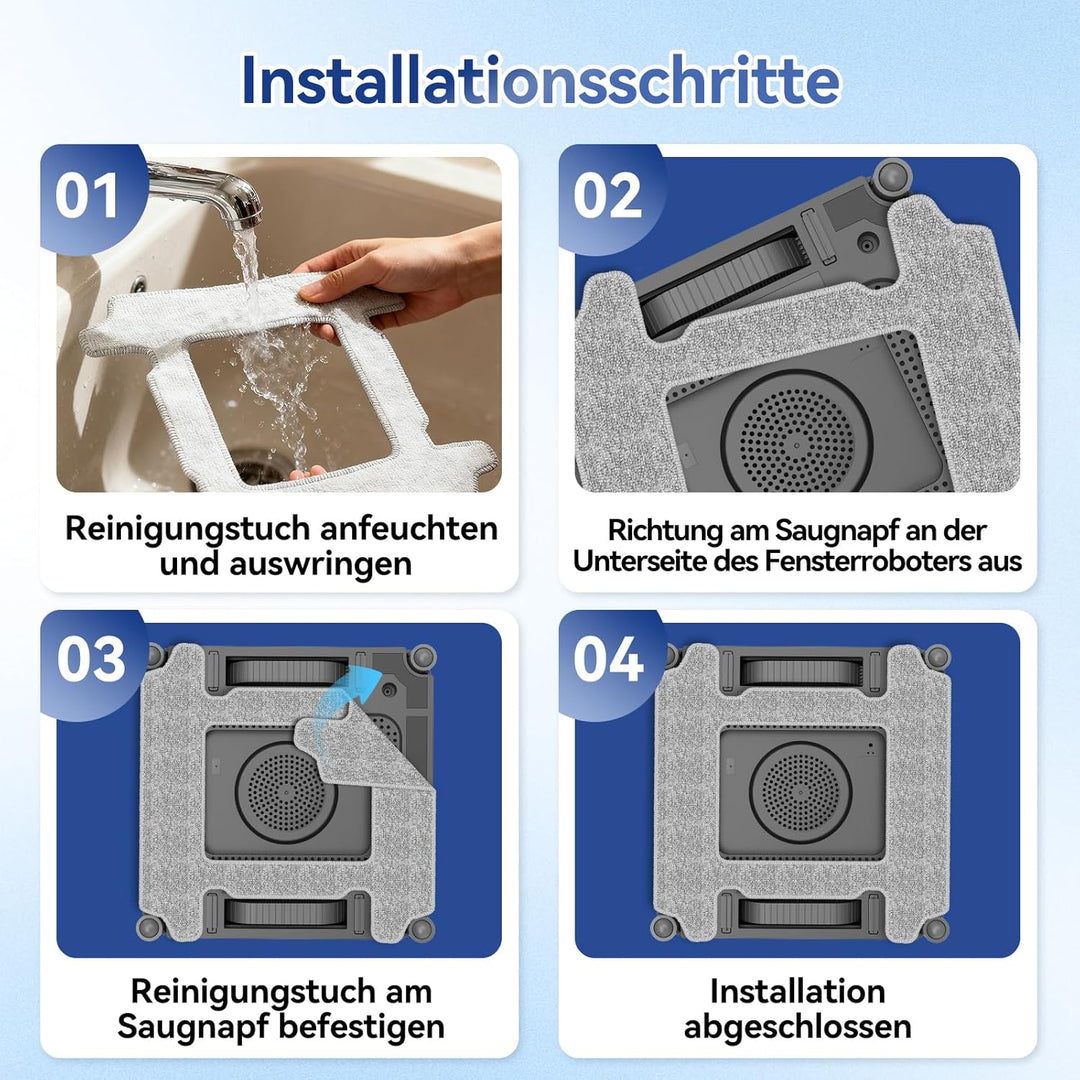 Installationsschritte

01

Reinigungstuch anfeuchten und auswringen

02

Richtung am Saugnapf an der Unterseite des Fensterroboters aus

03

Reinigungstuch am Saugnapf befestigen

04

Installation abgeschlossen