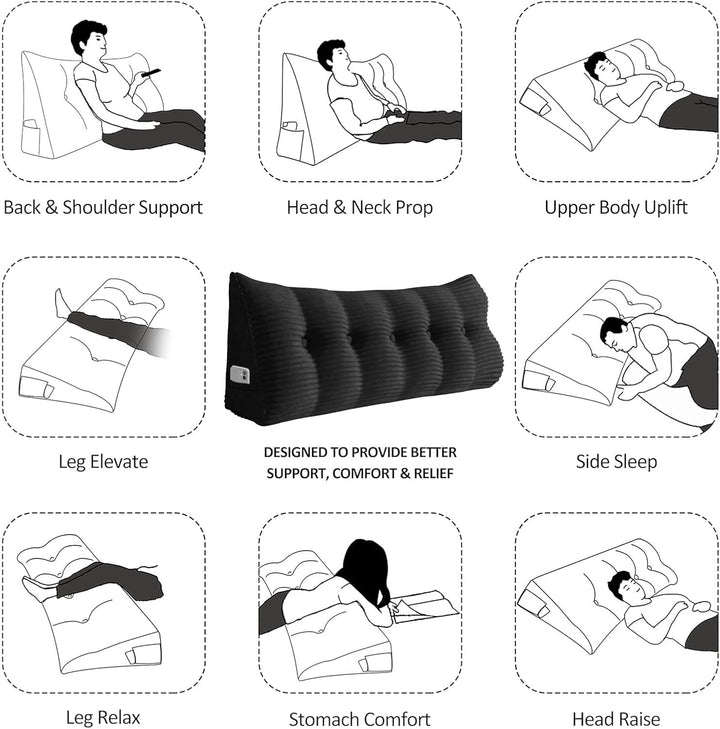 Back & Shoulder Support

Head & Neck Prop

Upper Body Uplift

Leg Elevate

DESIGNED TO PROVIDE BETTER SUPPORT, COMFORT & RELIEF

Side Sleep

Leg Relax

Stomach Comfort

Head Raise