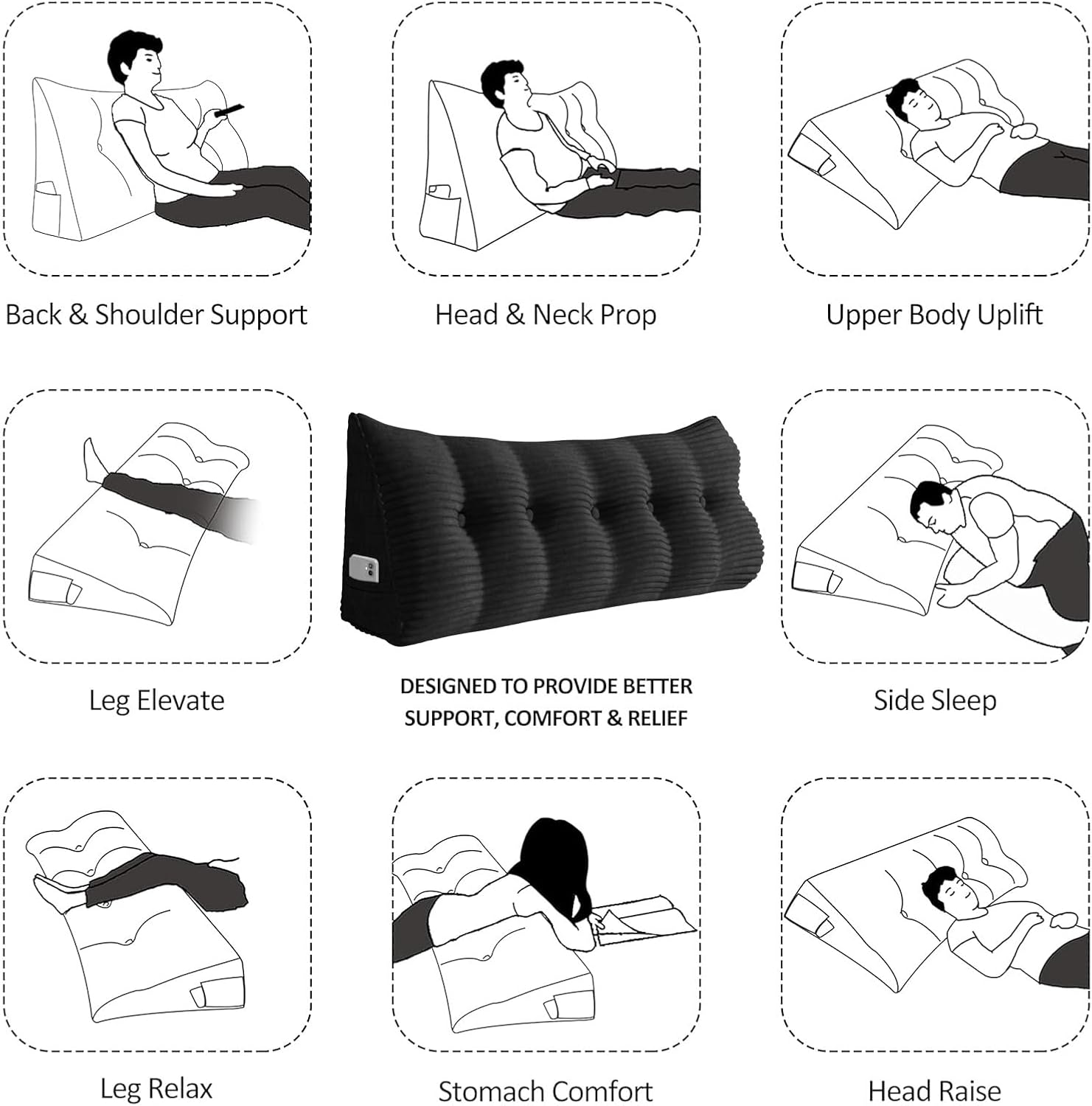 Back & Shoulder Support

Head & Neck Prop

Upper Body Uplift

Leg Elevate

DESIGNED TO PROVIDE BETTER SUPPORT, COMFORT & RELIEF

Side Sleep

Leg Relax

Stomach Comfort

Head Raise