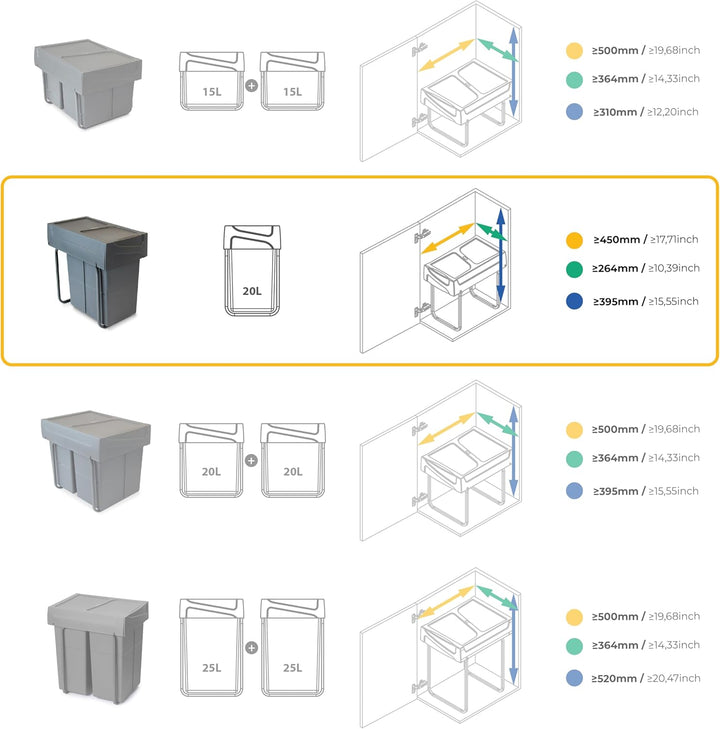 15L + 15L

≥500mm / ≥19,68inch
≥364mm / ≥14,33inch
≥310mm / ≥12,20inch

20L

≥450mm / ≥17,71inch
≥264mm / ≥10,39inch
≥395mm / ≥15,55inch

20L + 20L

≥500mm / ≥19,68inch
≥364mm / ≥14,33inch
≥395mm / ≥15,55inch

25L + 25L

≥500mm / ≥19,68inch
≥364mm / ≥14,33inch
≥520mm / ≥20,47inch