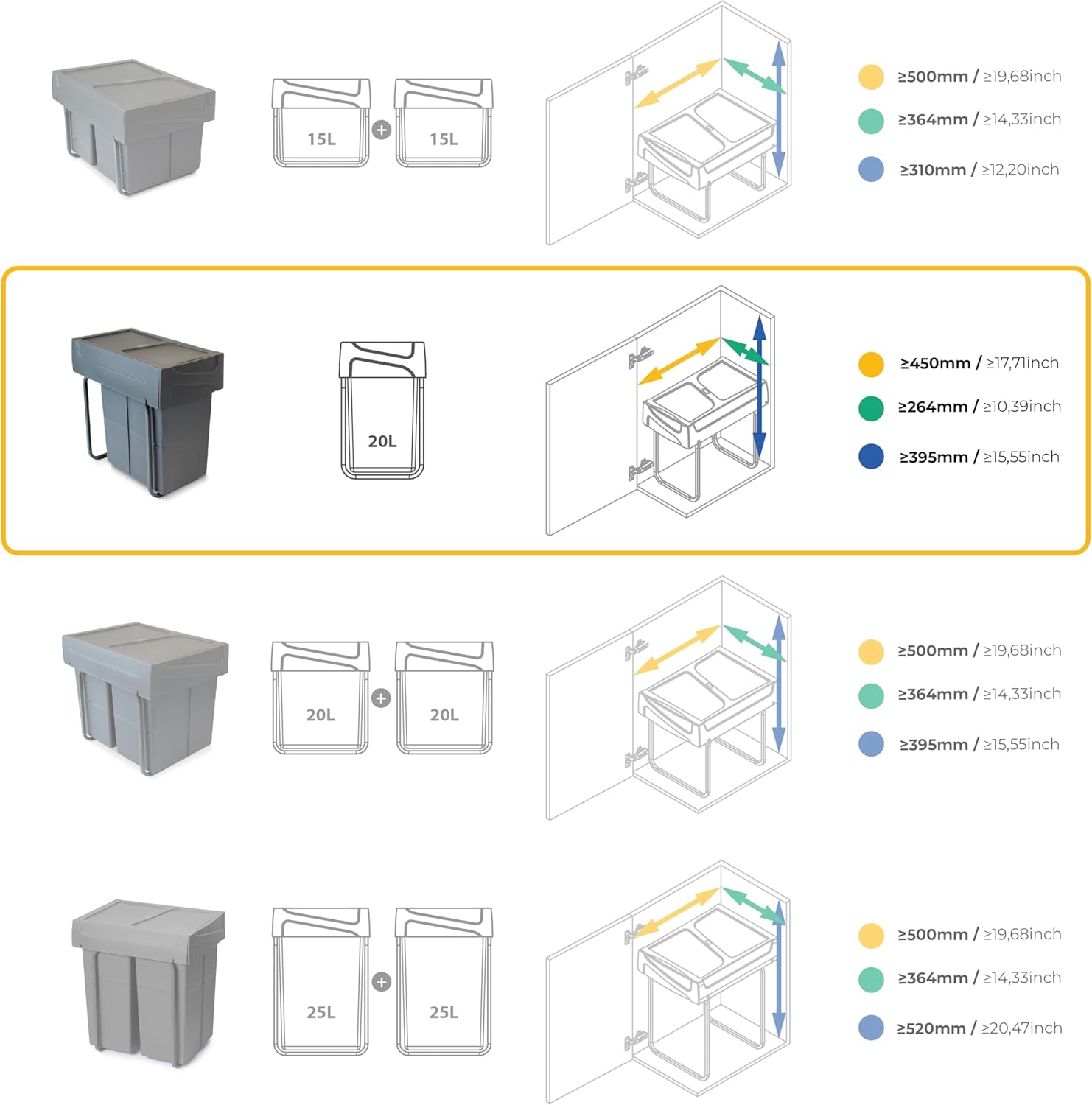 15L + 15L

≥500mm / ≥19,68inch
≥364mm / ≥14,33inch
≥310mm / ≥12,20inch

20L

≥450mm / ≥17,71inch
≥264mm / ≥10,39inch
≥395mm / ≥15,55inch

20L + 20L

≥500mm / ≥19,68inch
≥364mm / ≥14,33inch
≥395mm / ≥15,55inch

25L + 25L

≥500mm / ≥19,68inch
≥364mm / ≥14,33inch
≥520mm / ≥20,47inch