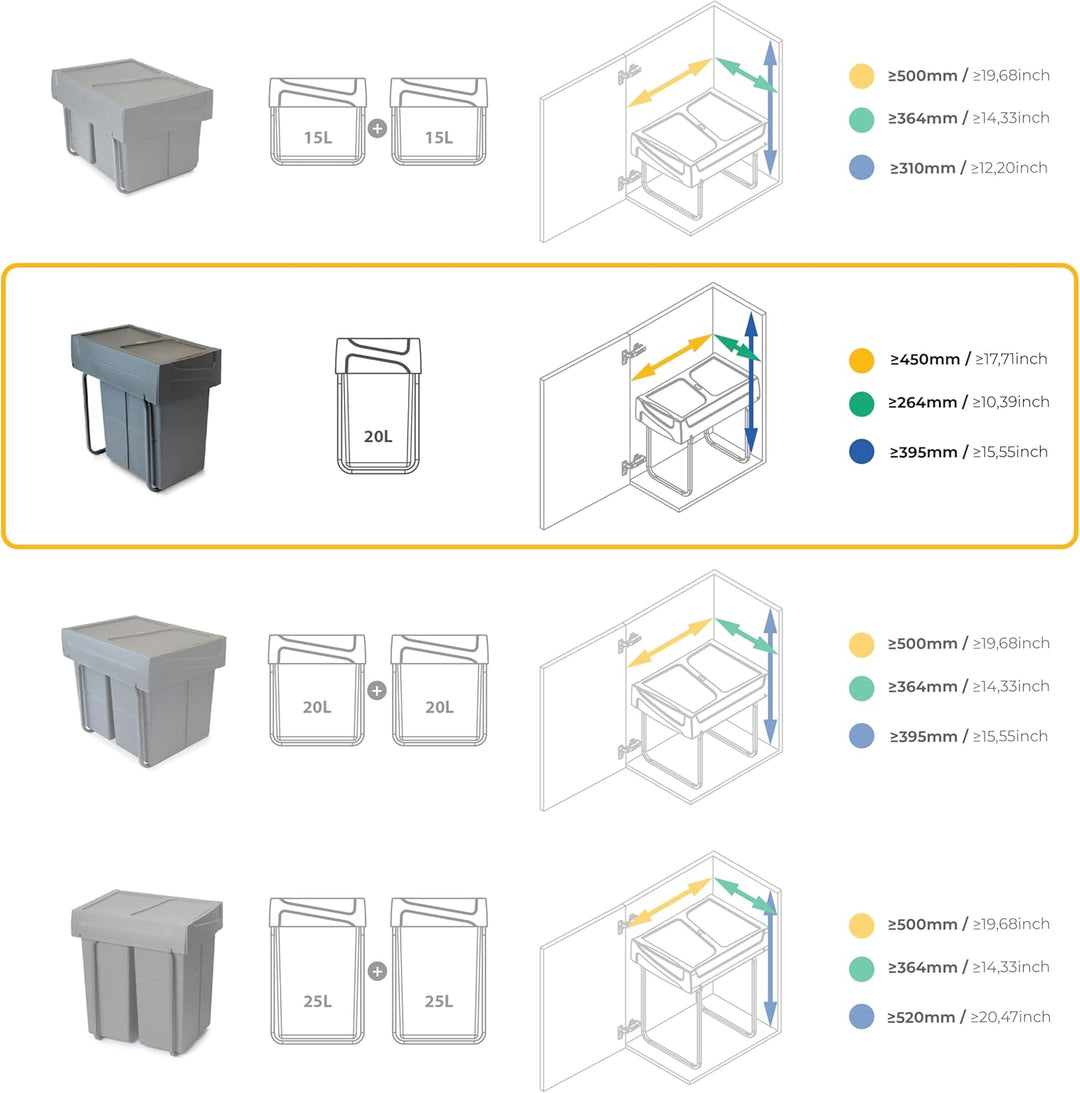 15L + 15L

≥500mm / ≥19,68inch

≥364mm / ≥14,33inch

≥310mm / ≥12,20inch

20L

≥450mm / ≥17,71inch

≥264mm / ≥10,39inch

≥395mm / ≥15,55inch

20L + 20L

≥500mm / ≥19,68inch

≥364mm / ≥14,33inch

≥395mm / ≥15,55inch

25L + 25L

≥500mm / ≥19,68inch

≥364mm / ≥14,33inch

≥520mm / ≥20,47inch