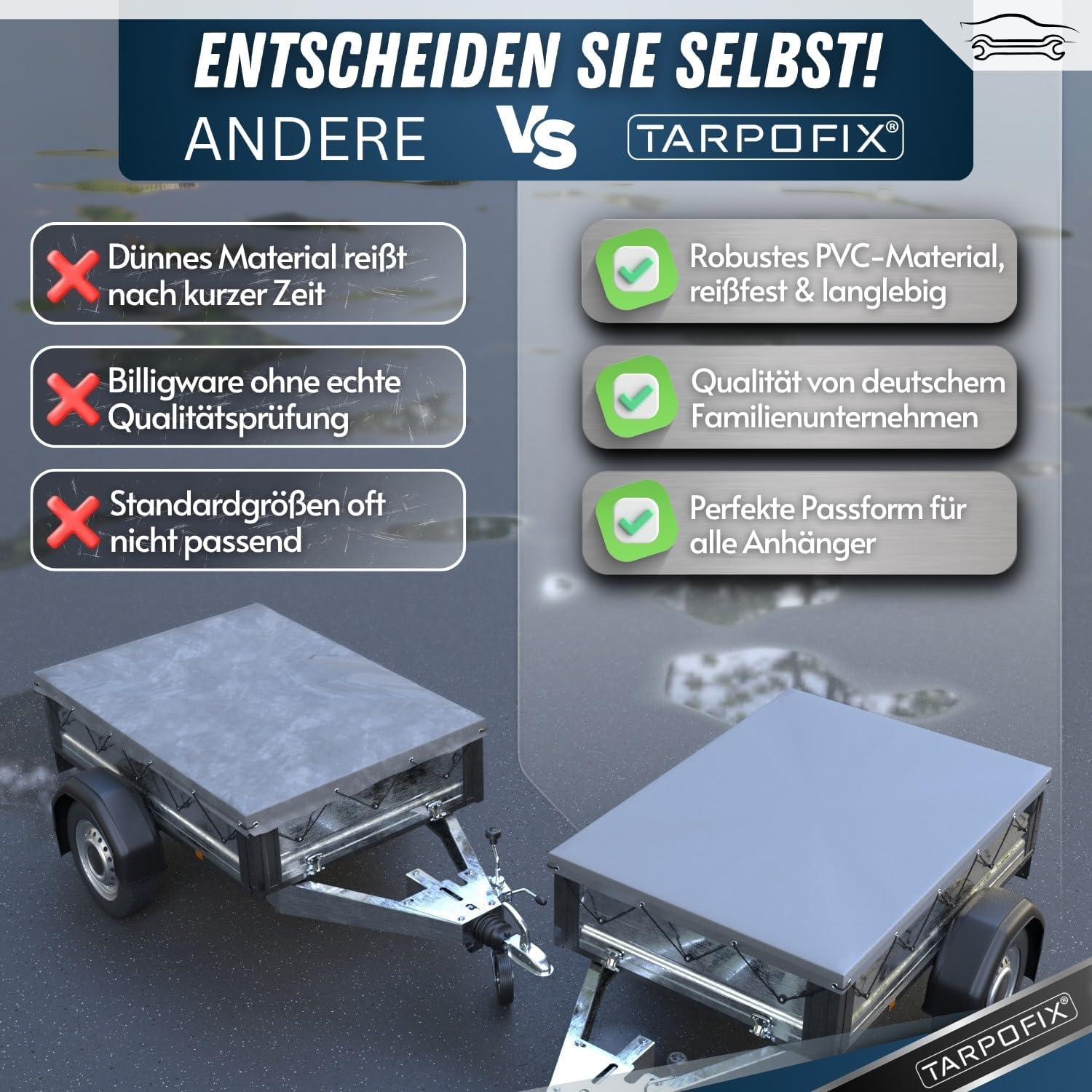 ENTSCHEIDEN SIE SELBST!

ANDERE VS TARPOFIX®

Dünnes Material reißt nach kurzer Zeit

Billigware ohne echte Qualitätsprüfung

Standardgrößen oft nicht passend

Robustes PVC-Material, reißfest & langlebig

Qualität von deutschem Familienunternehmen

Perfekte Passform für alle Anhänger

TARPOFIX®