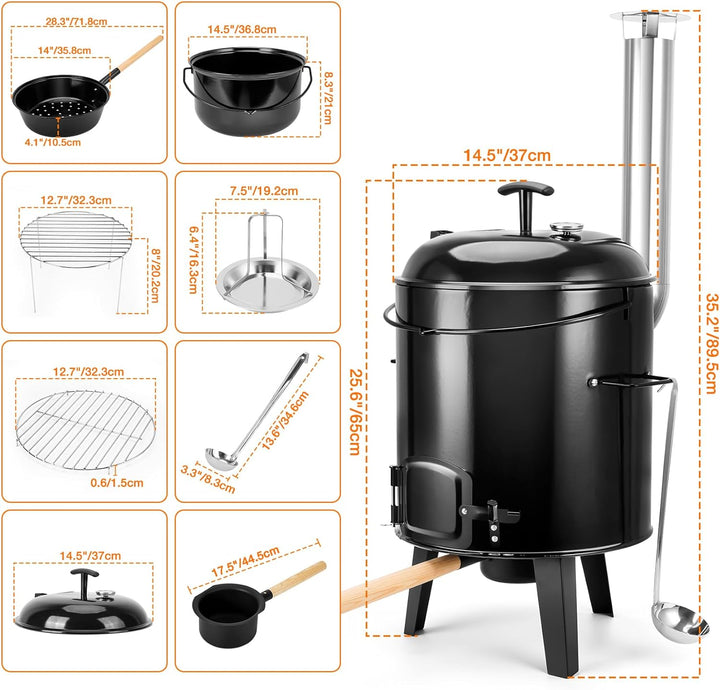 28.3"/71.8cm
14"/35.8cm
4.1"/10.5cm
14.5"/36.8cm
8.3"/21cm
12.7"/32.3cm
8"/20.2cm
7.5"/19.2cm
6.4"/16.3cm
12.7"/32.3cm
0.6/1.5cm
13.6"/34.6cm
3.3"/8.3cm
14.5"/37cm
17.5"/44.5cm
14.5"/37cm
25.6"/65cm
35.2"/89.5cm