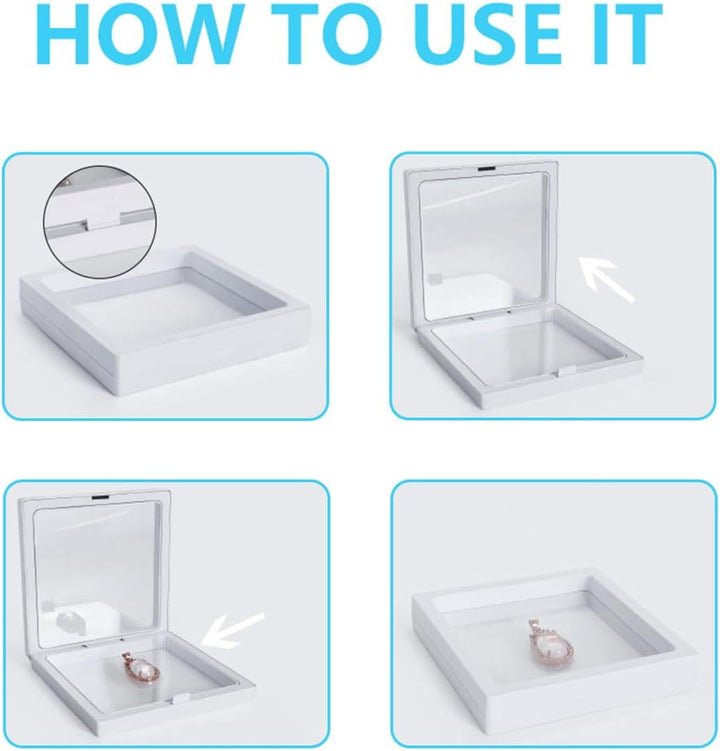 HOW TO USE IT