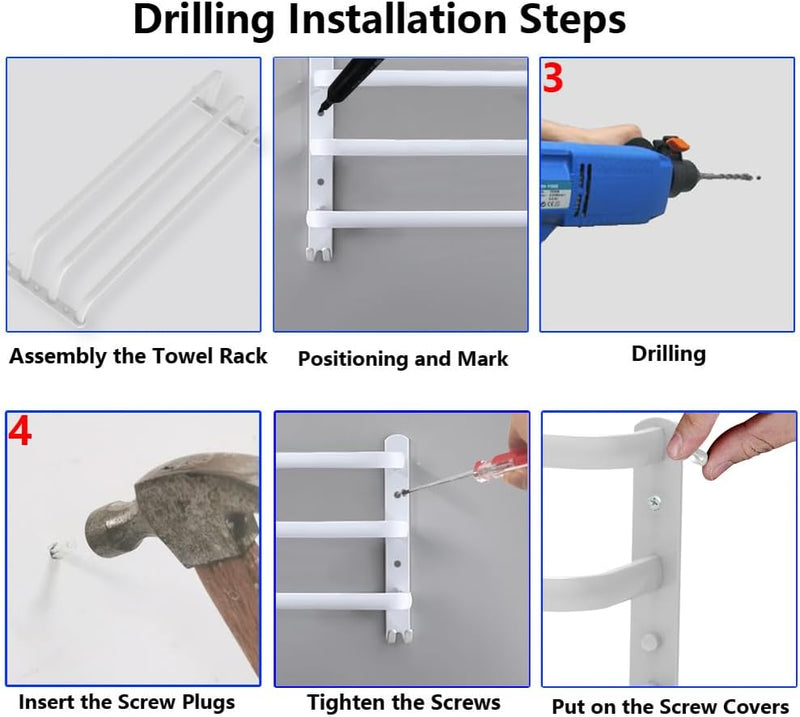 Drilling Installation Steps

Assembly the Towel Rack

Positioning and Mark

3

Drilling

4

Insert the Screw Plugs

Tighten the Screws

Put on the Screw Covers