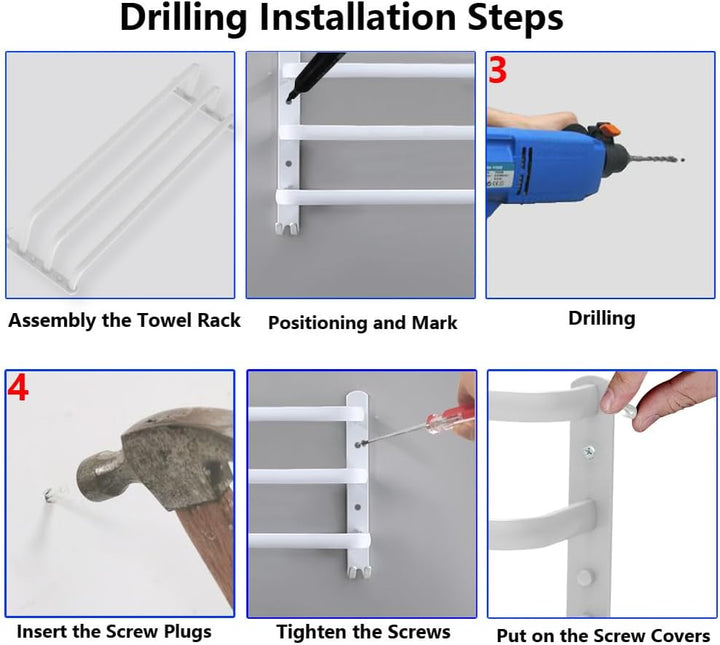 Drilling Installation Steps

Assembly the Towel Rack

Positioning and Mark

3

Drilling

4

Insert the Screw Plugs

Tighten the Screws

Put on the Screw Covers