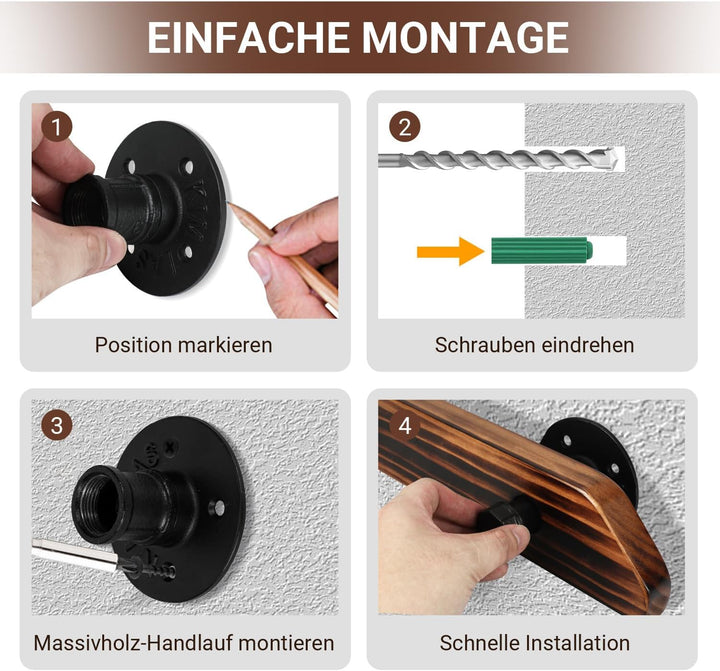 EINFACHE MONTAGE

1

Position markieren

2

Schrauben eindrehen

3

Massivholz-Handlauf montieren

4

Schnelle Installation