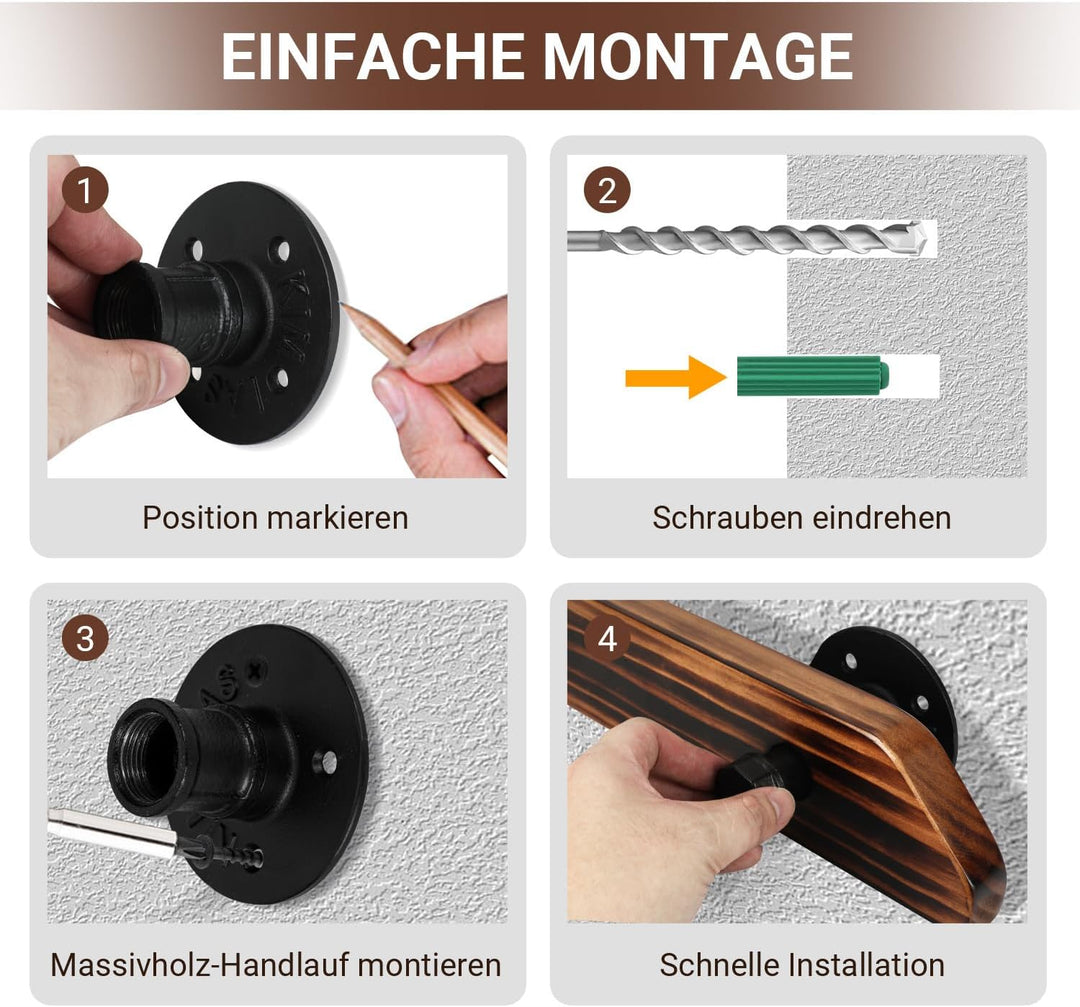 EINFACHE MONTAGE

1

Position markieren

2

Schrauben eindrehen

3

Massivholz-Handlauf montieren

4

Schnelle Installation