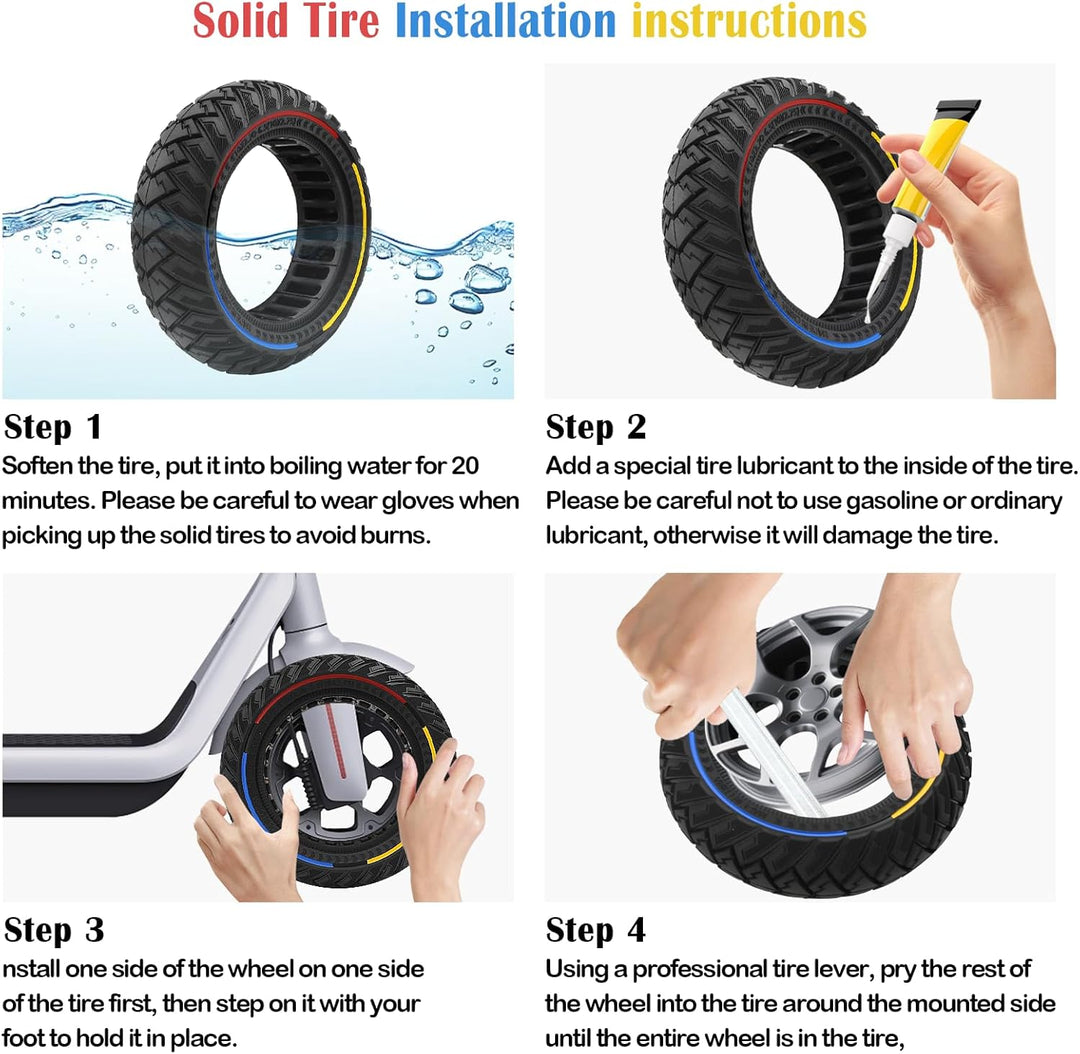 Solid Tire Installation instructions

Step 1
Soften the tire, put it into boiling water for 20 minutes. Please be careful to wear gloves when picking up the solid tires to avoid burns.

Step 2
Add a special tire lubricant to the inside of the tire. Please be careful not to use gasoline or ordinary lubricant, otherwise it will damage the tire.

Step 3
nstall one side of the wheel on one side of the tire first, then step on it with your foot to hold it in place.

Step 4
Using a professional tire lever, pry the rest of the wheel into the tire around the mounted side until the entire wheel is in the tire,