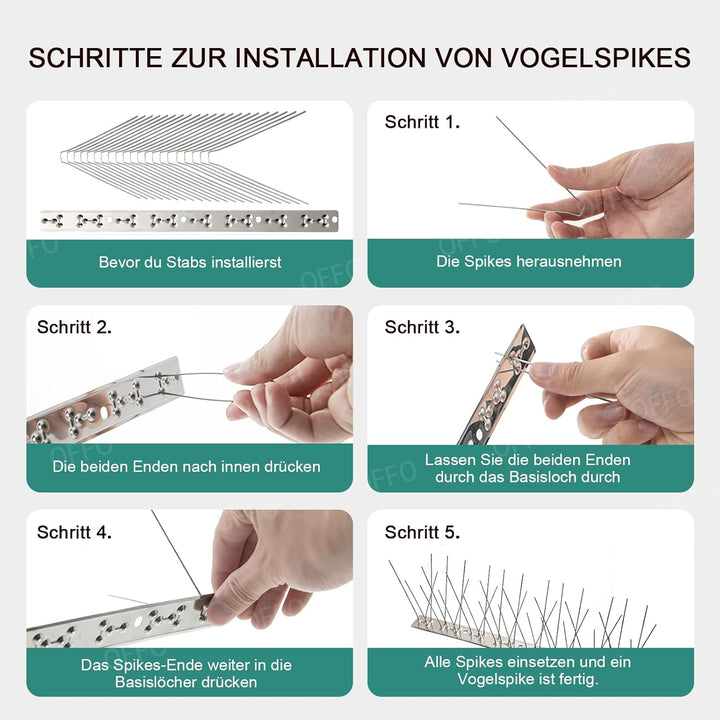 SCHRITTE ZUR INSTALLATION VON VOGELSPIKES

Bevor du Stabs installierst

Schritt 1.

Die Spikes herausnehmen

Schritt 2.

Die beiden Enden nach innen drücken

Schritt 3.

Lassen Sie die beiden Enden durch das Basisloch durch

Schritt 4.

Das Spikes-Ende weiter in die Basislöcher drücken

Schritt 5.

Alle Spikes einsetzen und ein Vogelspike ist fertig.

OFFO