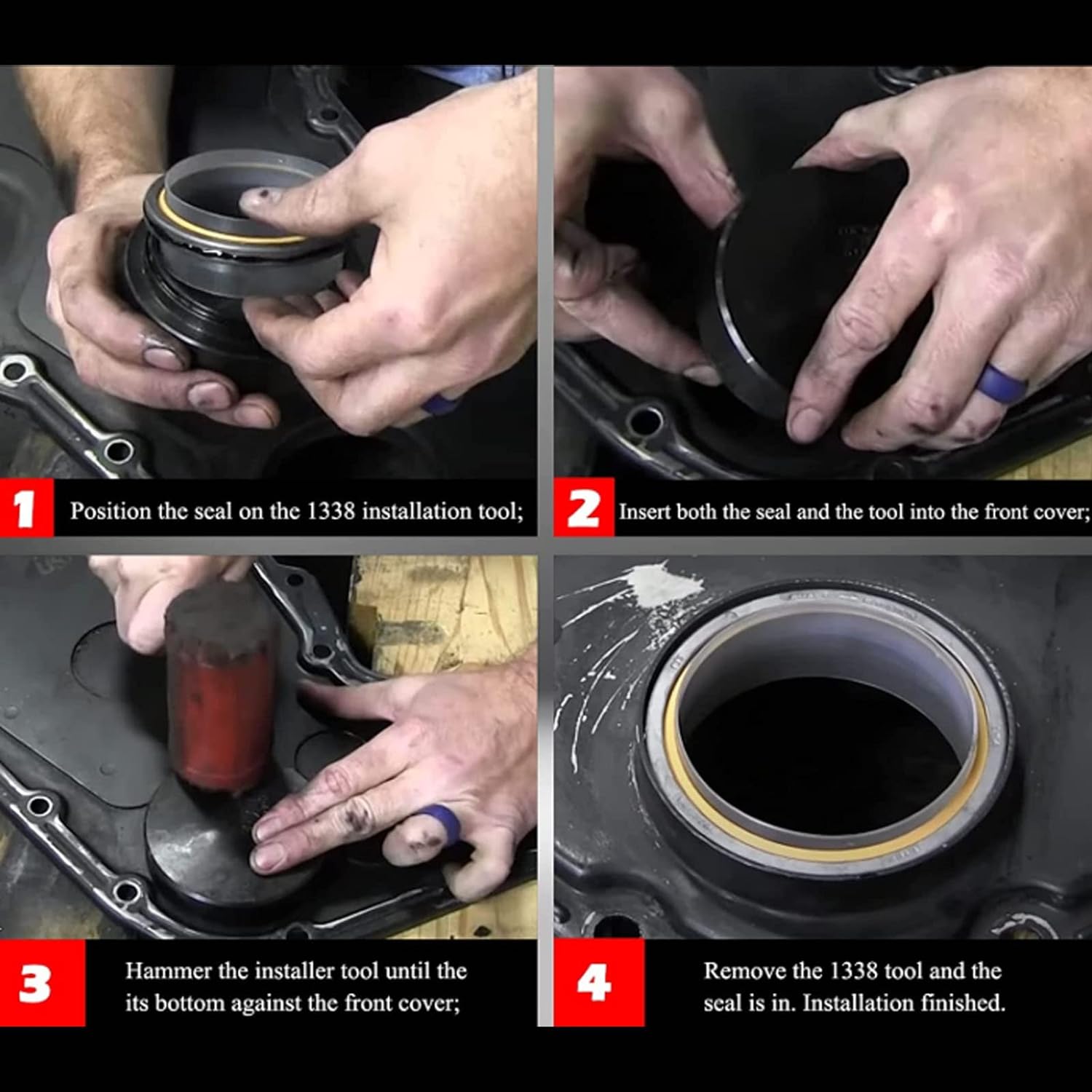 1 Position the seal on the 1338 installation tool;

2 Insert both the seal and the tool into the front cover;

3 Hammer the installer tool until the its bottom against the front cover;

4 Remove the 1338 tool and the seal is in. Installation finished.