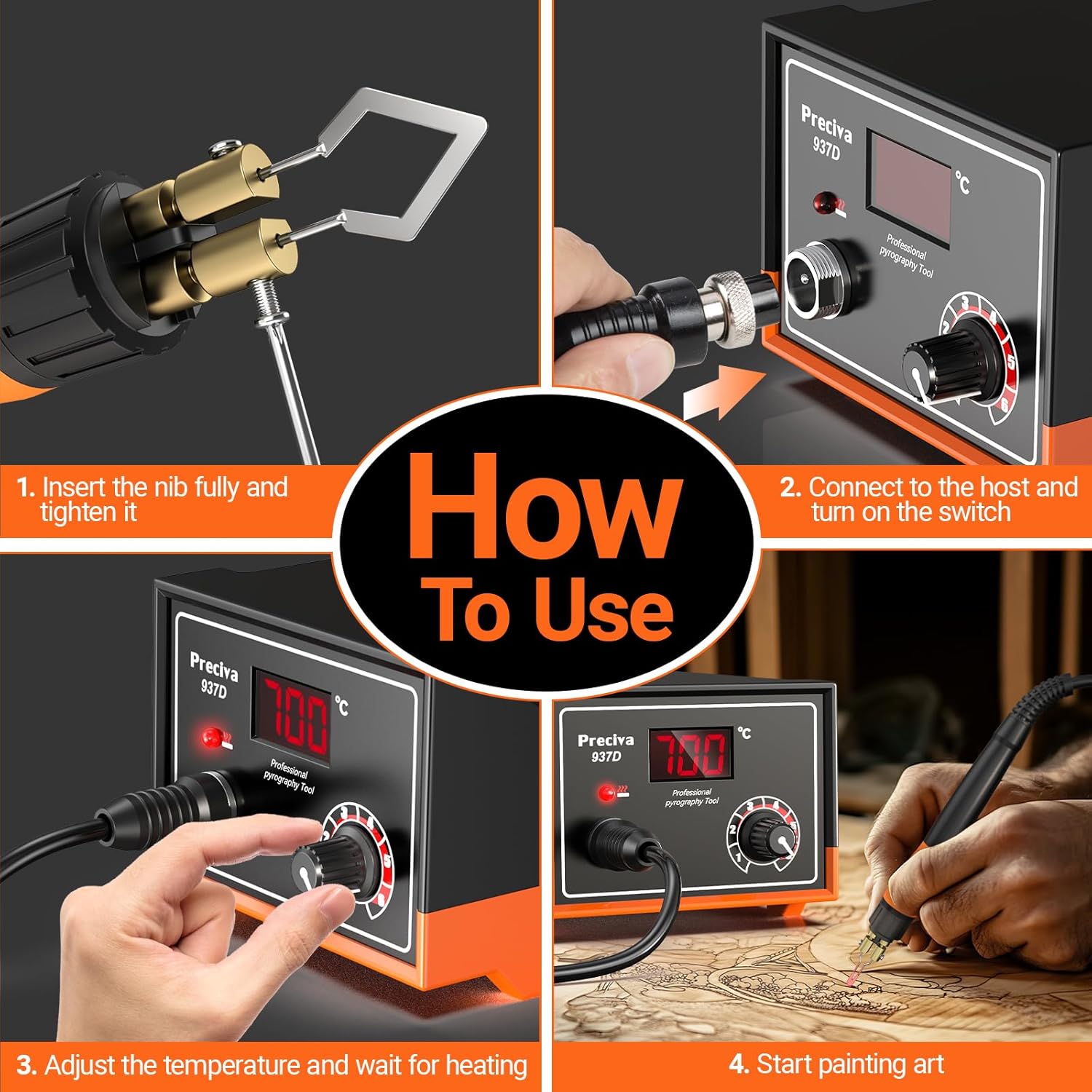 Preciva
937D
°C
Professional pyrography Tool
2
3
4
5
6

1. Insert the nib fully and tighten it

How To Use

2. Connect to the host and turn on the switch

Preciva
937D
700
°C
Professional pyrography Tool
3
4
5
6

Preciva
937D
700
°C
Professional pyrography Tool
1
2
3
4

3. Adjust the temperature and wait for heating

4. Start painting art