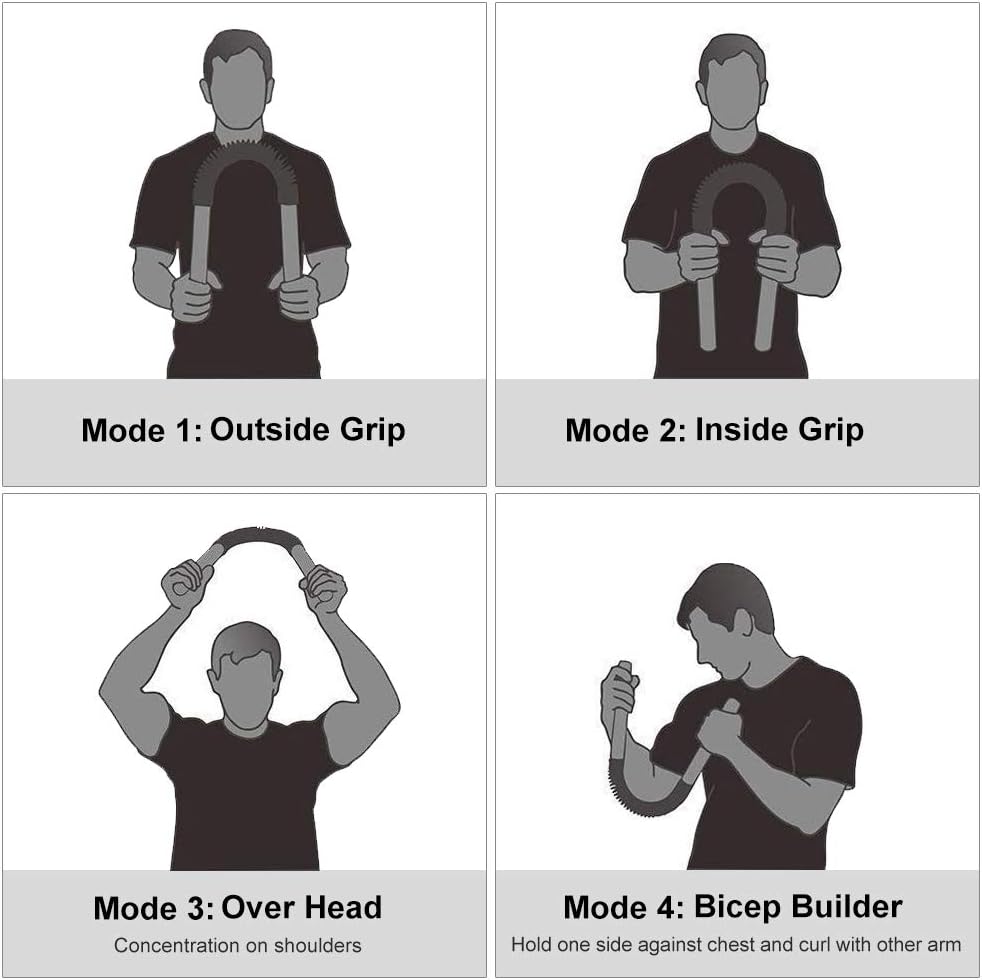 Mode 1: Outside Grip

Mode 2: Inside Grip

Mode 3: Over Head

Concentration on shoulders

Mode 4: Bicep Builder

Hold one side against chest and curl with other arm