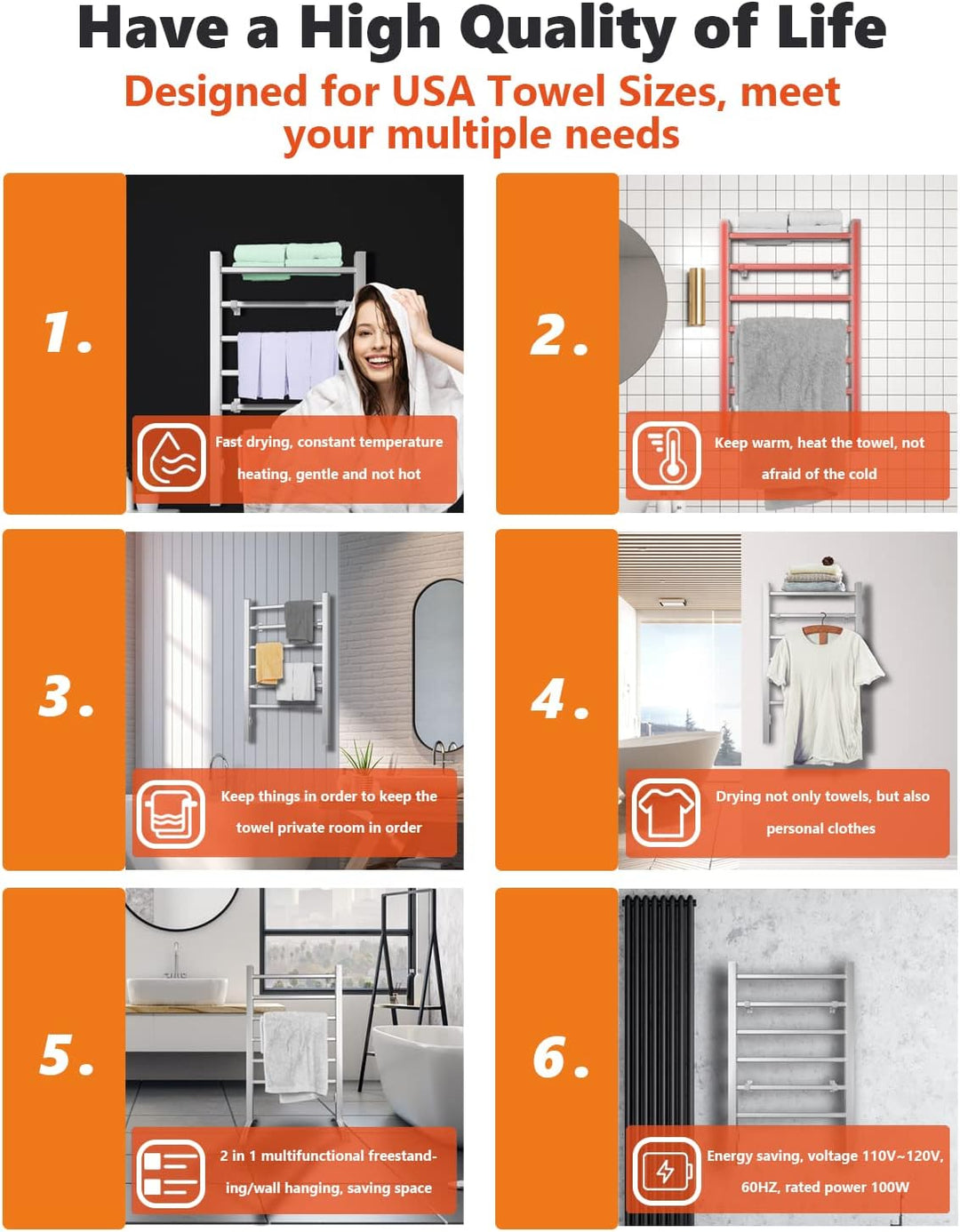 Have a High Quality of Life

Designed for USA Towel Sizes, meet your multiple needs

1.

Fast drying, constant temperature heating, gentle and not hot

2.

Keep warm, heat the towel, not afraid of the cold

3.

Keep things in order to keep the towel private room in order

4.

Drying not only towels, but also personal clothes

5.

2 in 1 multifunctional freestanding/wall hanging, saving space

6.

Energy saving, voltage 110V~120V, 60HZ, rated power 100W