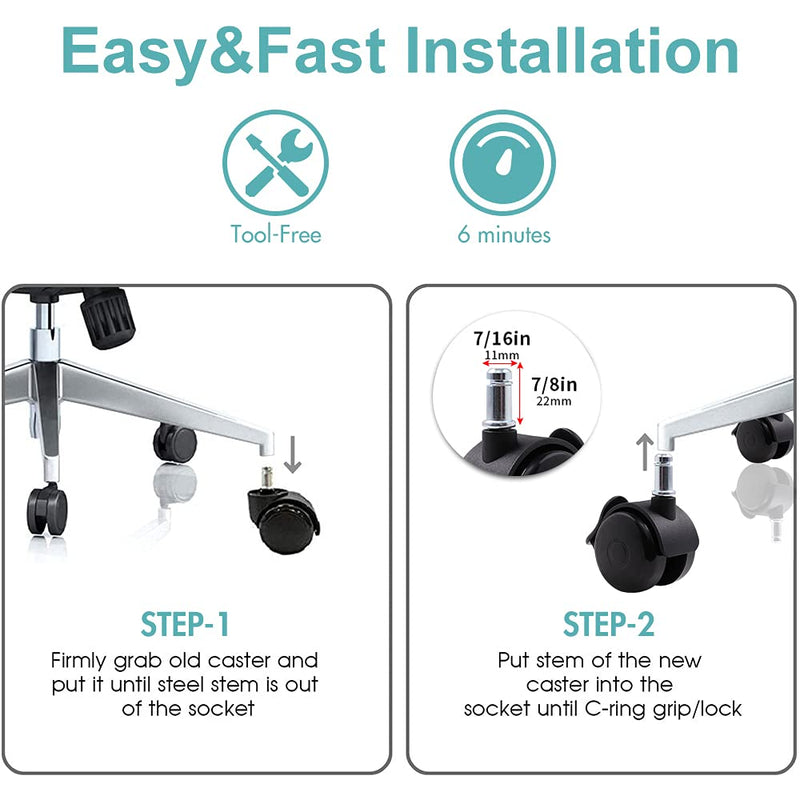 Easy&Fast Installation

Tool-Free

6 minutes

STEP-1

Firmly grab old caster and put it until steel stem is out of the socket

7/16in
11mm

7/8in
22mm

STEP-2

Put stem of the new caster into the socket until C-ring grip/lock