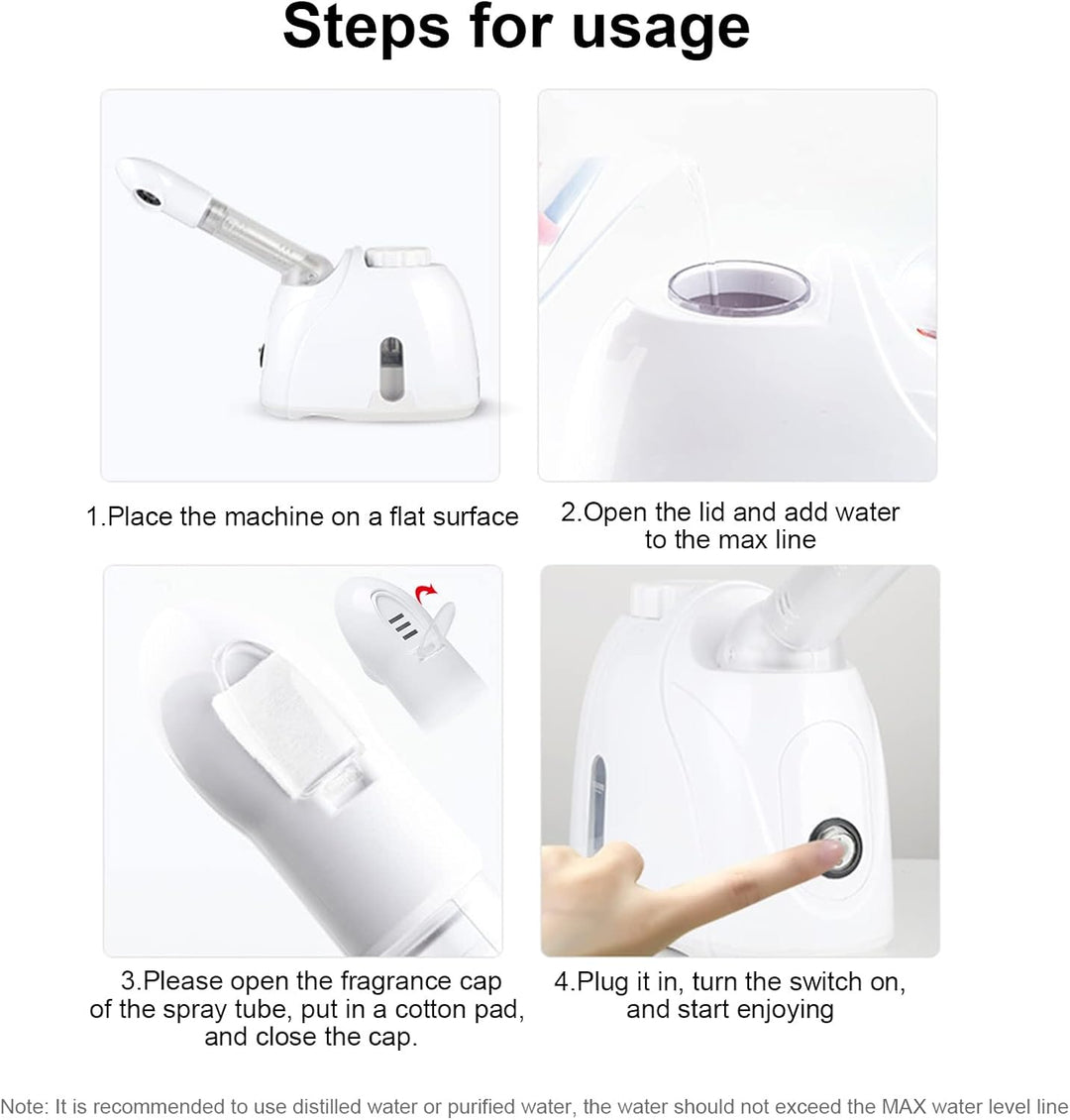 Steps for usage

1.Place the machine on a flat surface

2.Open the lid and add water to the max line

3.Please open the fragrance cap of the spray tube, put in a cotton pad, and close the cap.

4.Plug it in, turn the switch on, and start enjoying

Note: It is recommended to use distilled water or purified water, the water should not exceed the MAX water level line