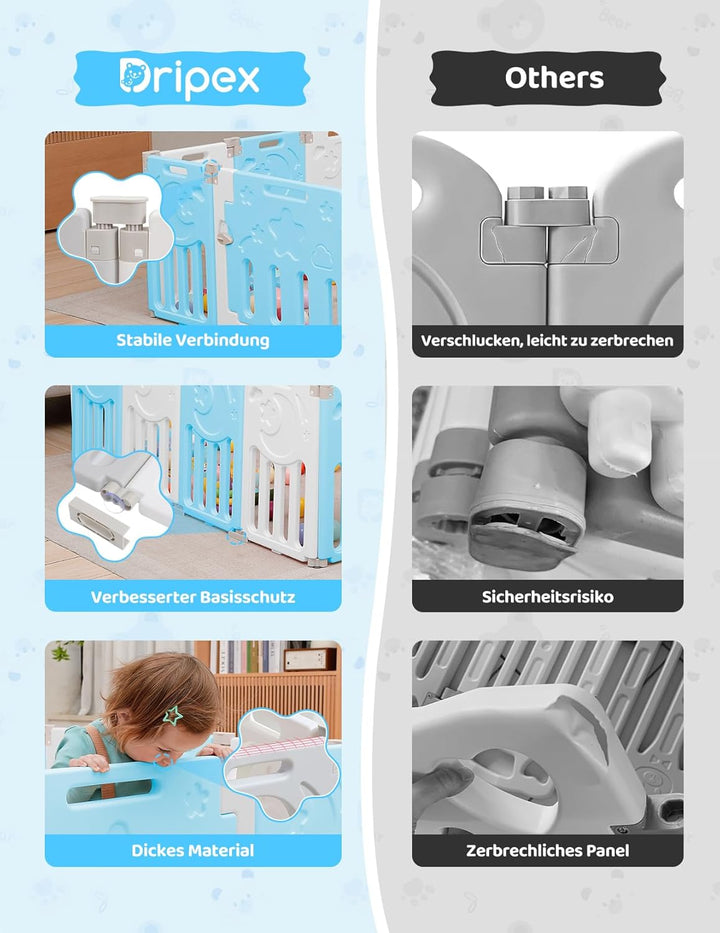 Dripex

Stabile Verbindung

Verbesserter Basisschutz

Dickes Material

Others

Verschlucken, leicht zu zerbrechen

Sicherheitsrisiko

Zerbrechliches Panel