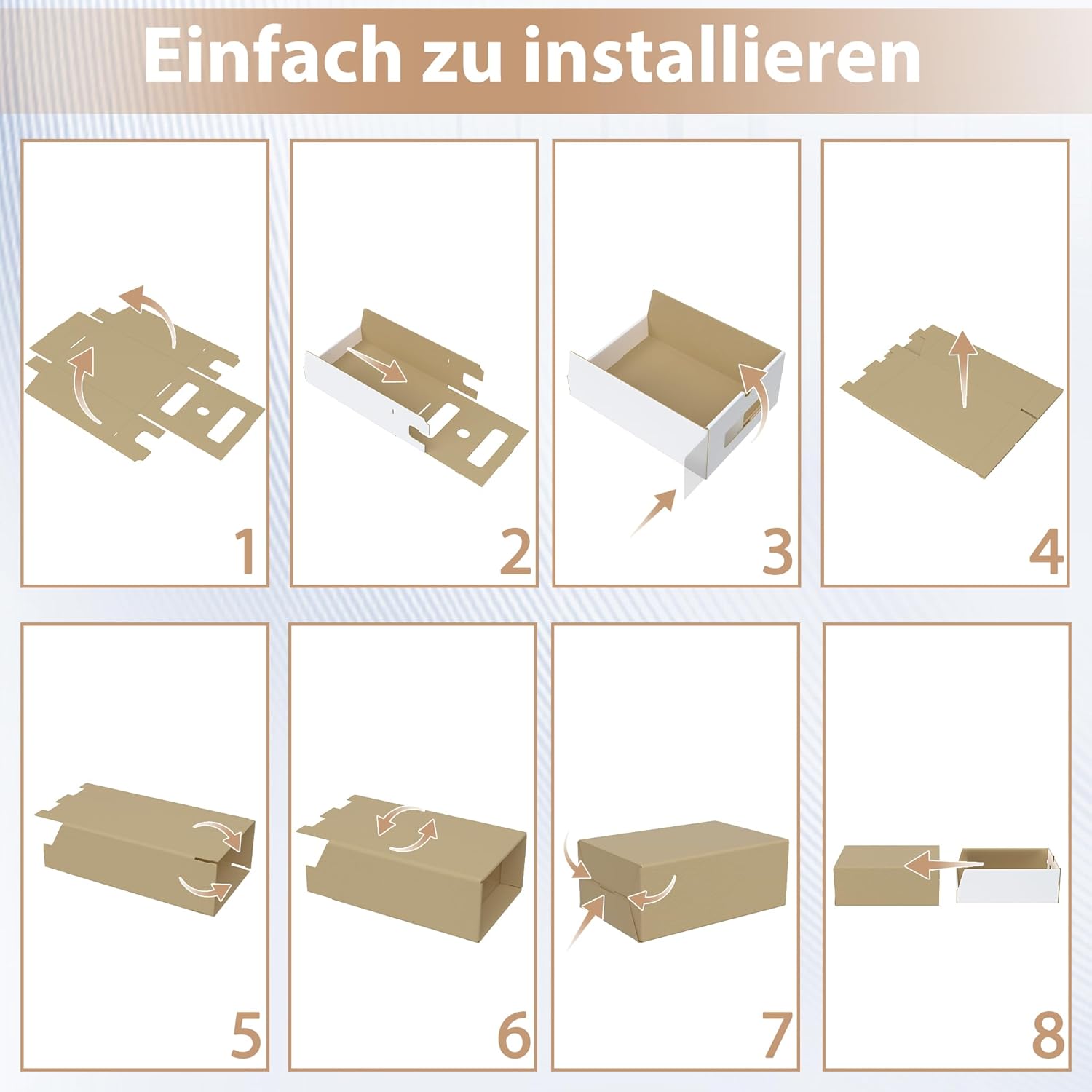 Einfach zu installieren

1

2

3

4

5

6

7

8