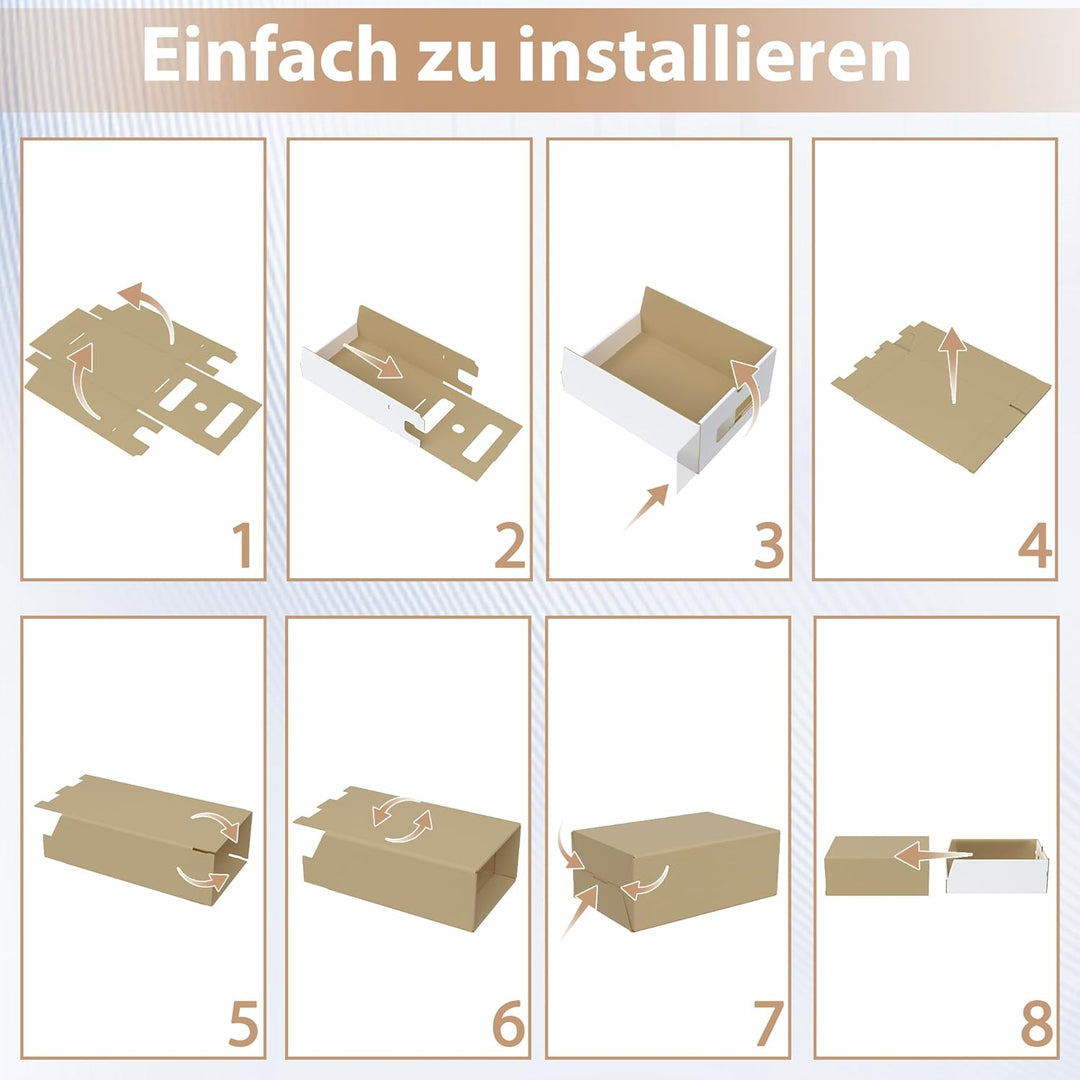 Einfach zu installieren

1

2

3

4

5

6

7

8