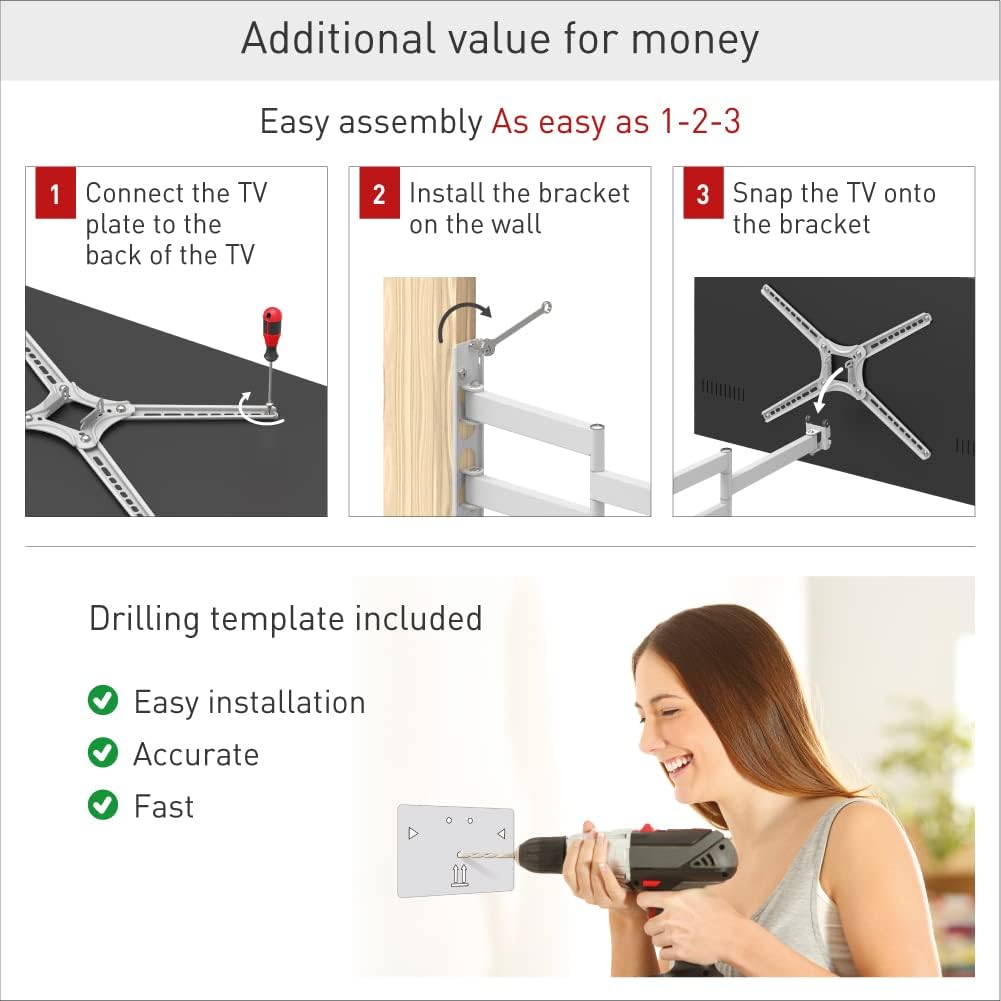 Additional value for money

Easy assembly As easy as 1-2-3

1 Connect the TV plate to the back of the TV

2 Install the bracket on the wall

3 Snap the TV onto the bracket

Drilling template included

Easy installation
Accurate
Fast