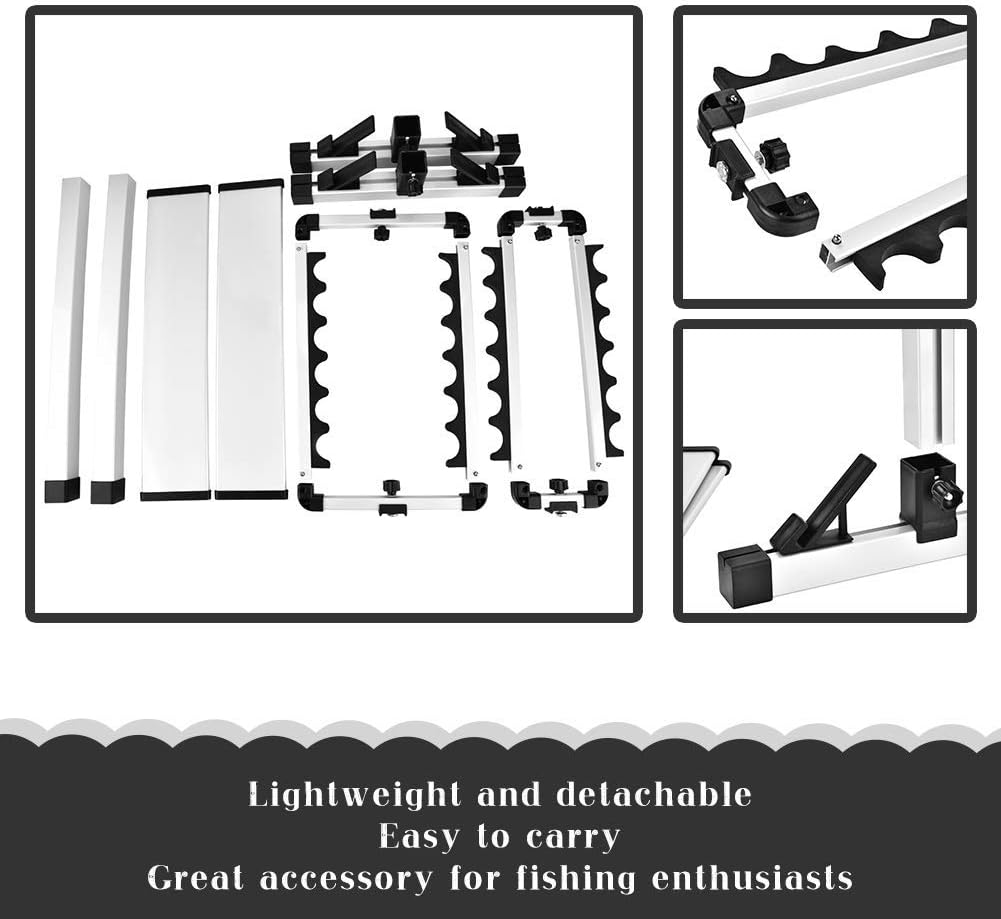 Lightweight and detachable
Easy to carry
Great accessory for fishing enthusiasts