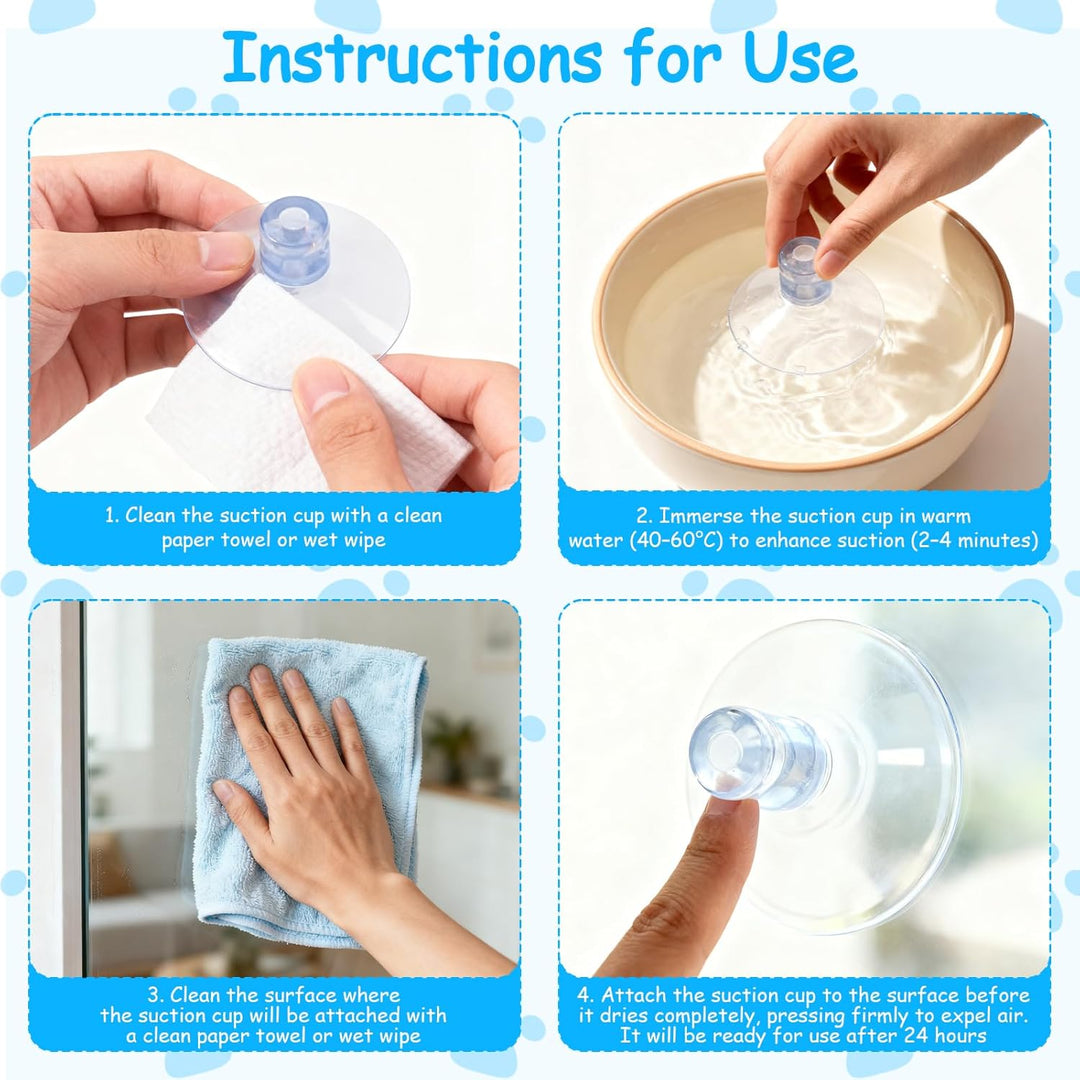 Instructions for Use

1. Clean the suction cup with a clean paper towel or wet wipe

2. Immerse the suction cup in warm water (40-60°C) to enhance suction (2-4 minutes)

3. Clean the surface where the suction cup will be attached with a clean paper towel or wet wipe

4. Attach the suction cup to the surface before it dries completely, pressing firmly to expel air. It will be ready for use after 24 hours