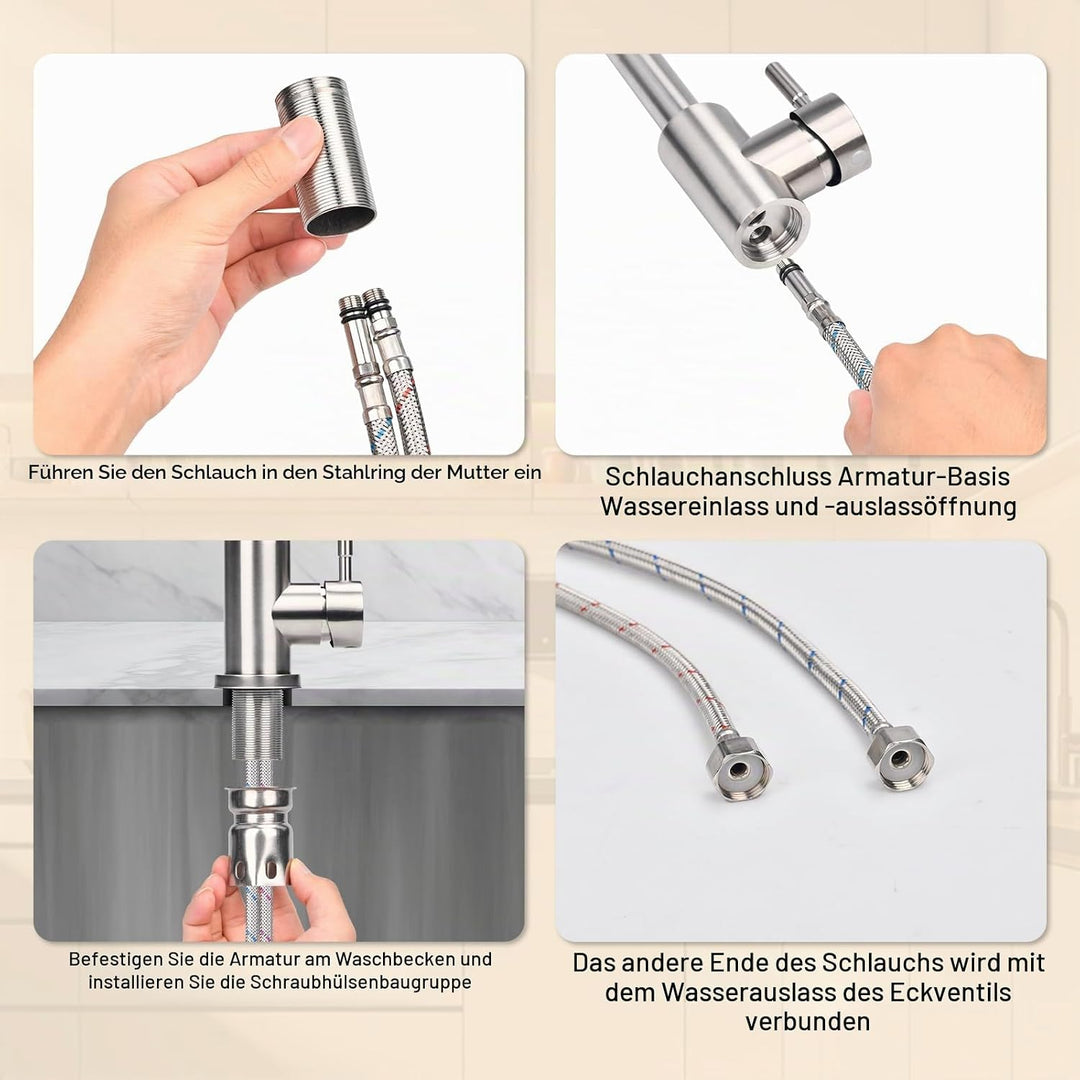 Führen Sie den Schlauch in den Stahlring der Mutter ein

Schlauchanschluss Armatur-Basis Wassereinlass und -auslassöffnung

Befestigen Sie die Armatur am Waschbecken und installieren Sie die Schraubhülsenbaugruppe

Das andere Ende des Schlauchs wird mit dem Wasserauslass des Eckventils verbunden