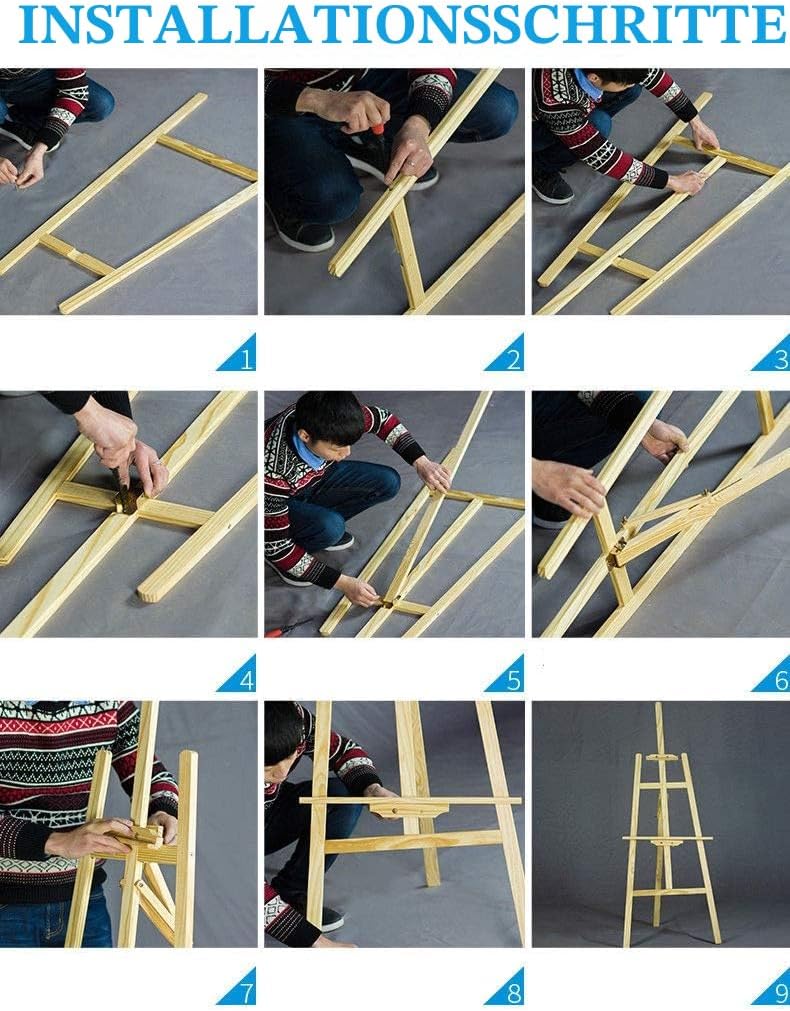 INSTALLATIONSSCHRITTE

1

2

3

4

5

6

7

8

9