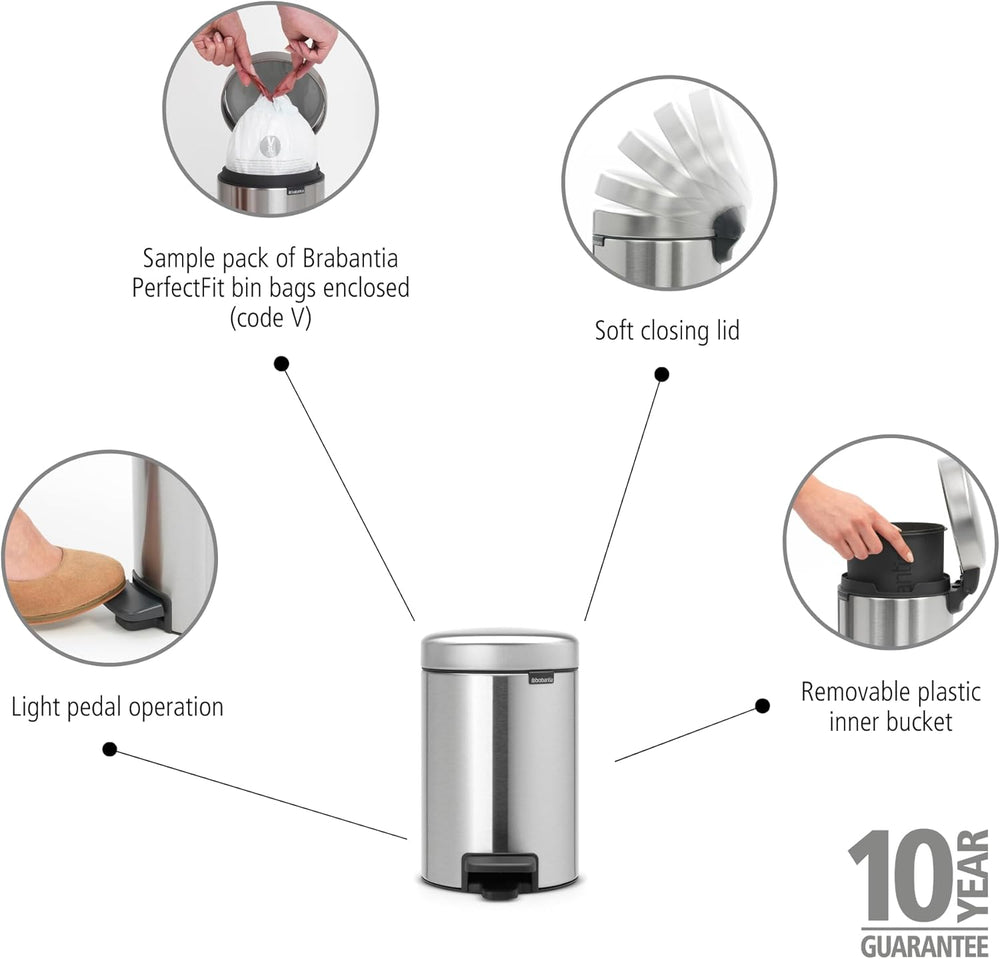 Sample pack of Brabantia PerfectFit bin bags enclosed (code V)

Soft closing lid

Light pedal operation

Removable plastic inner bucket

brabantia

10 YEAR GUARANTEE