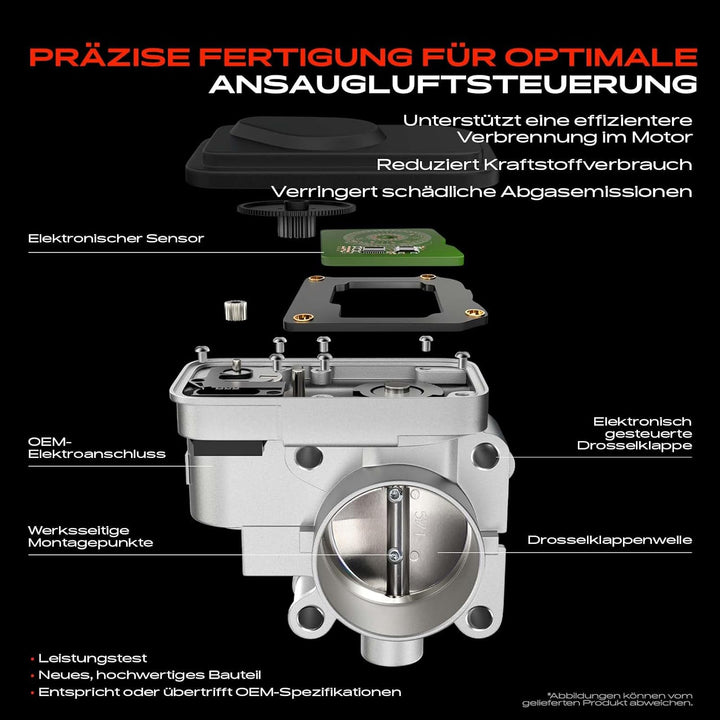 PRÄZISE FERTIGUNG FÜR OPTIMALE ANSAUGLUFTSTEUERUNG

Unterstützt eine effizientere Verbrennung im Motor

Reduziert Kraftstoffverbrauch

Verringert schädliche Abgasemissionen

Elektronischer Sensor

OEM-Elektroanschluss

Elektronisch gesteuerte Drosselklappe

Werksseitige Montagepunkte

Drosselklappenwelle

• Leistungstest
• Neues, hochwertiges Bauteil
• Entspricht oder übertrifft OEM-Spezifikationen

*Abbildungen können vom gelieferten Produkt abweichen.