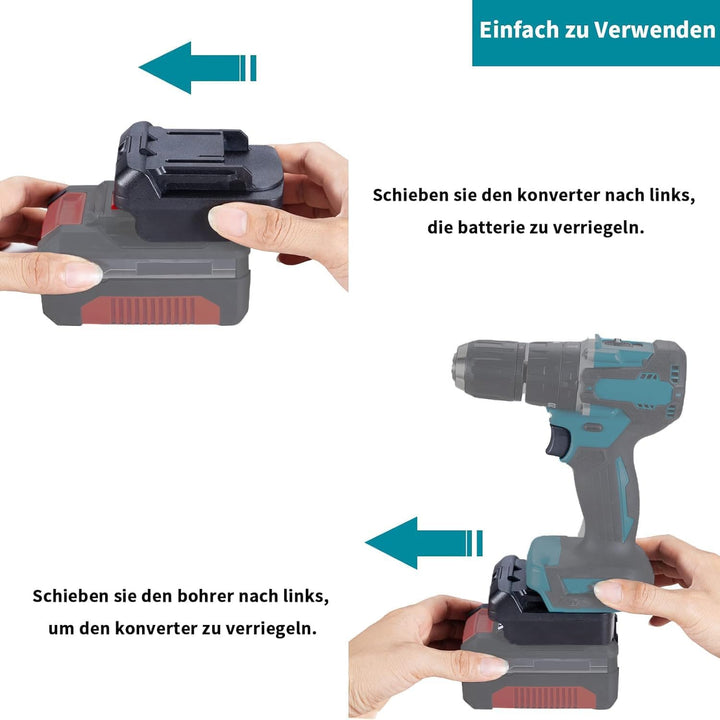 Einfach zu Verwenden

Schieben sie den konverter nach links, die batterie zu verriegeln.

Schieben sie den bohrer nach links, um den konverter zu verriegeln.