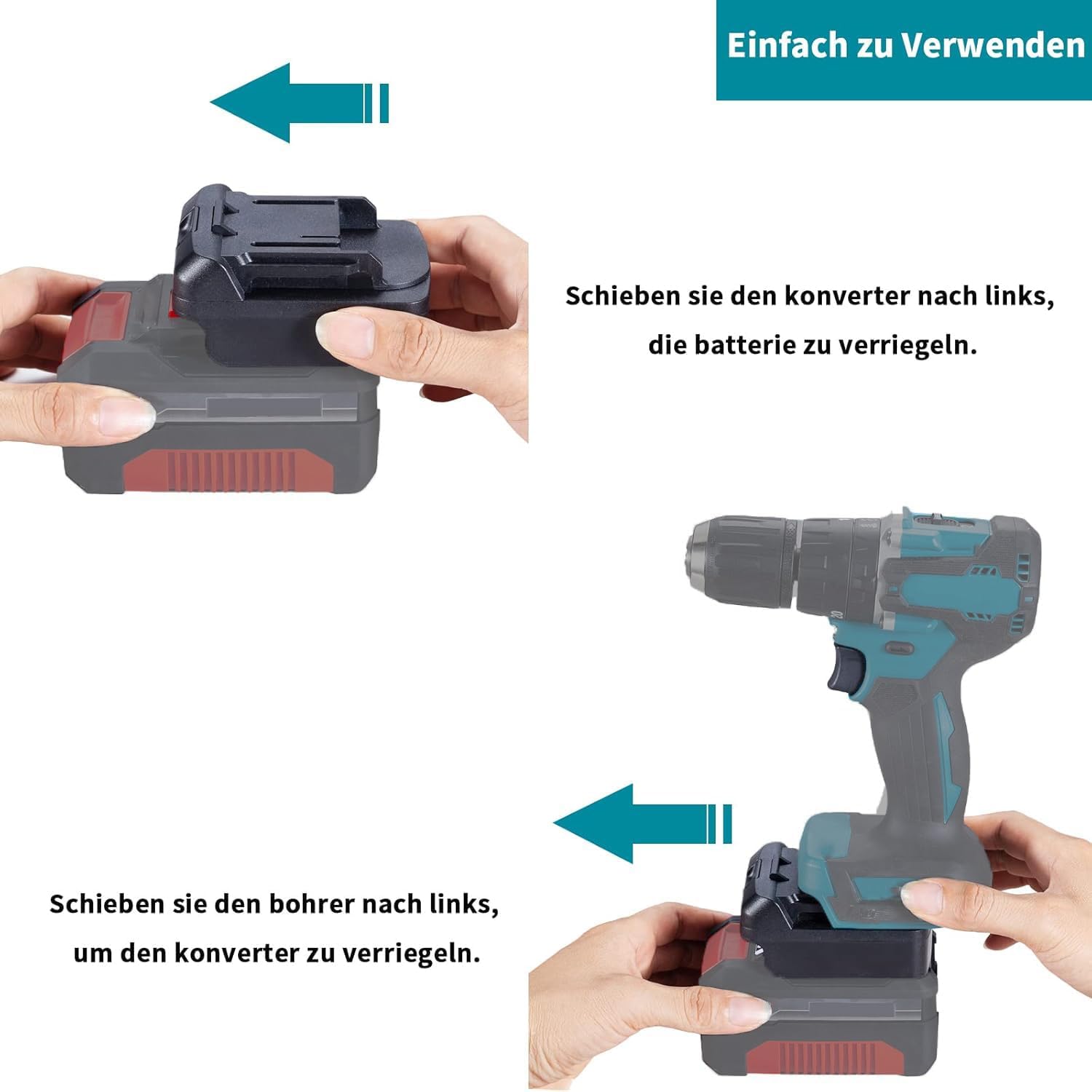 Einfach zu Verwenden

Schieben sie den konverter nach links, die batterie zu verriegeln.

Schieben sie den bohrer nach links, um den konverter zu verriegeln.